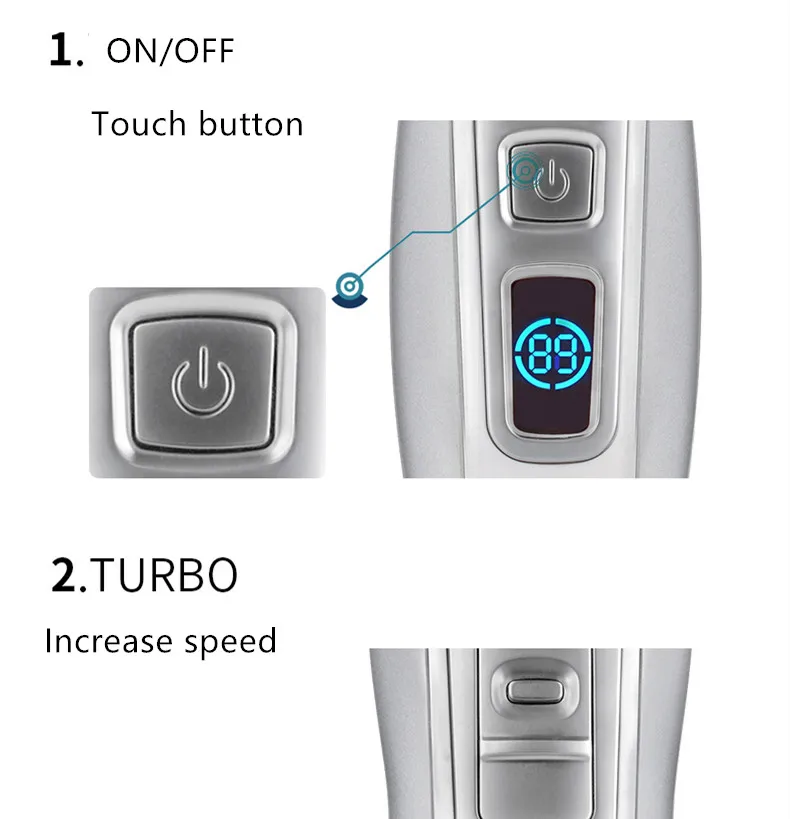 1. ON/OFF

Touch button

89

2.TURBO

Increase speed