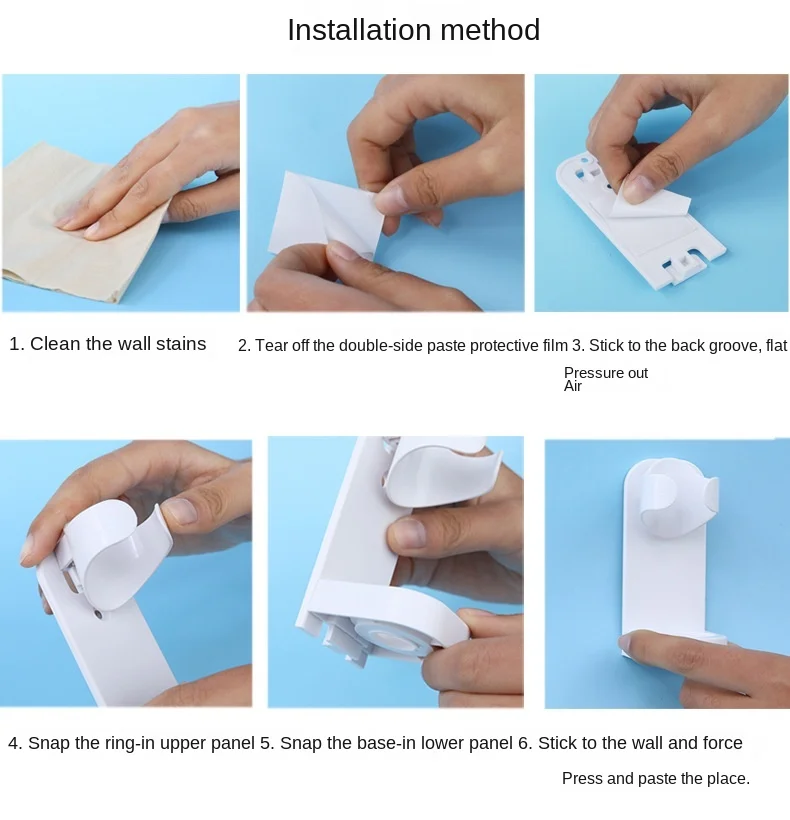 Installation method

1. Clean the wall stains

2. Tear off the double-side paste protective film

3. Stick to the back groove, flat Pressure out Air

4. Snap the ring-in upper panel

5. Snap the base-in lower panel

6. Stick to the wall and force Press and paste the place.