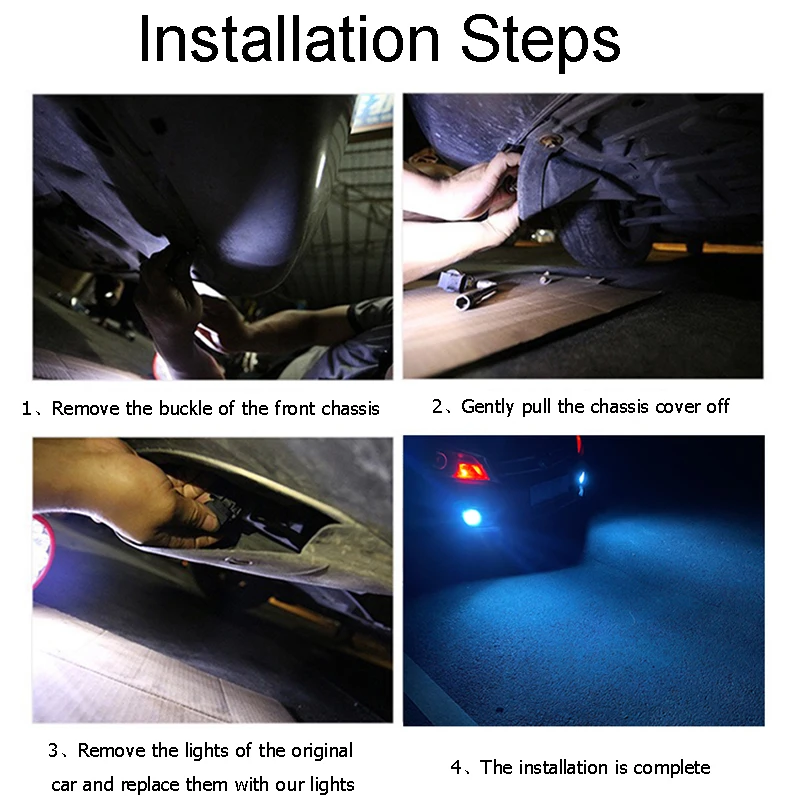 Installation Steps

1、Remove the buckle of the front chassis

2、Gently pull the chassis cover off

3、Remove the lights of the original car and replace them with our lights

4、The installation is complete