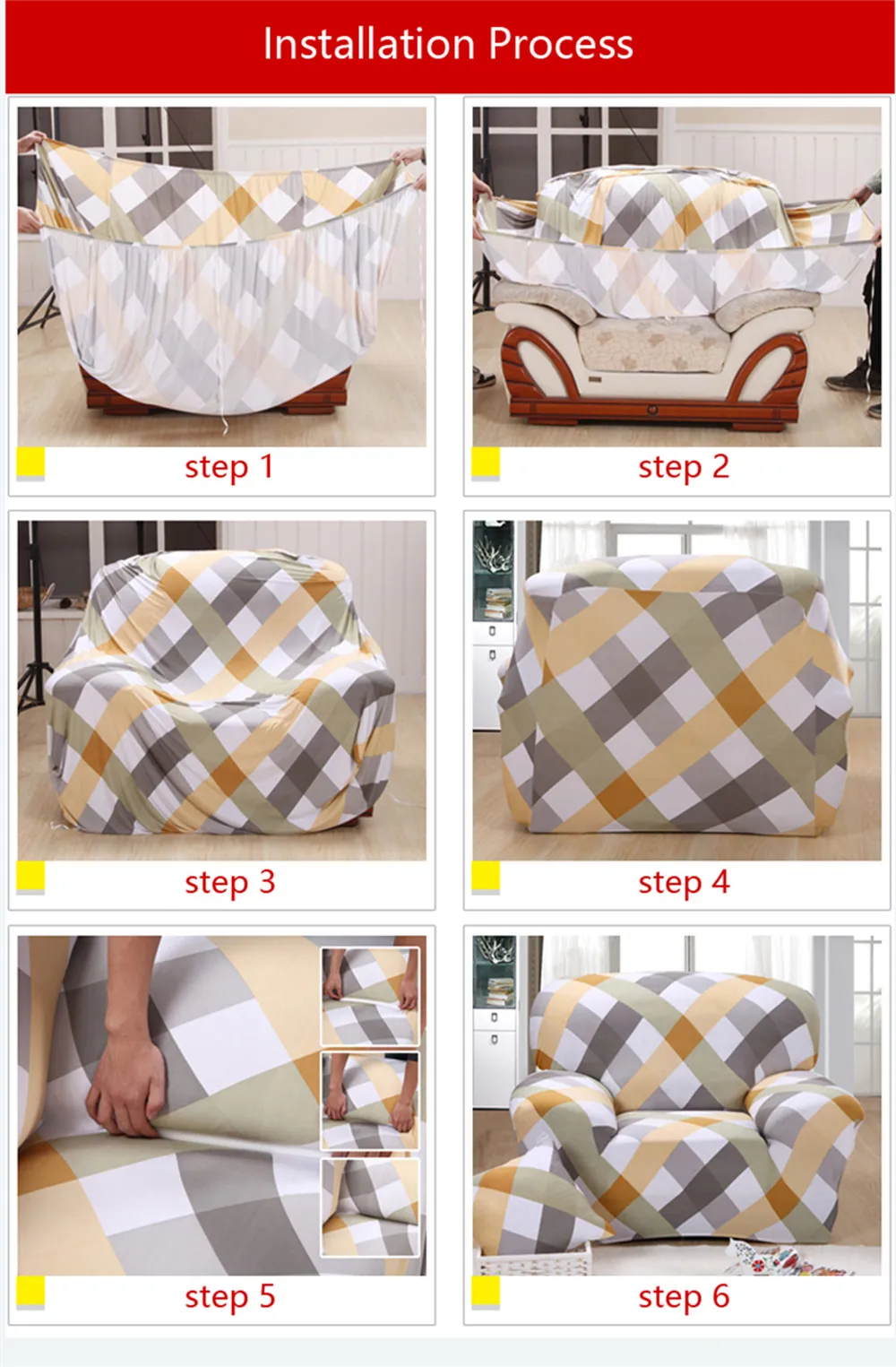 Installation Process

step 1

step 2

step 3

step 4

step 5

step 6