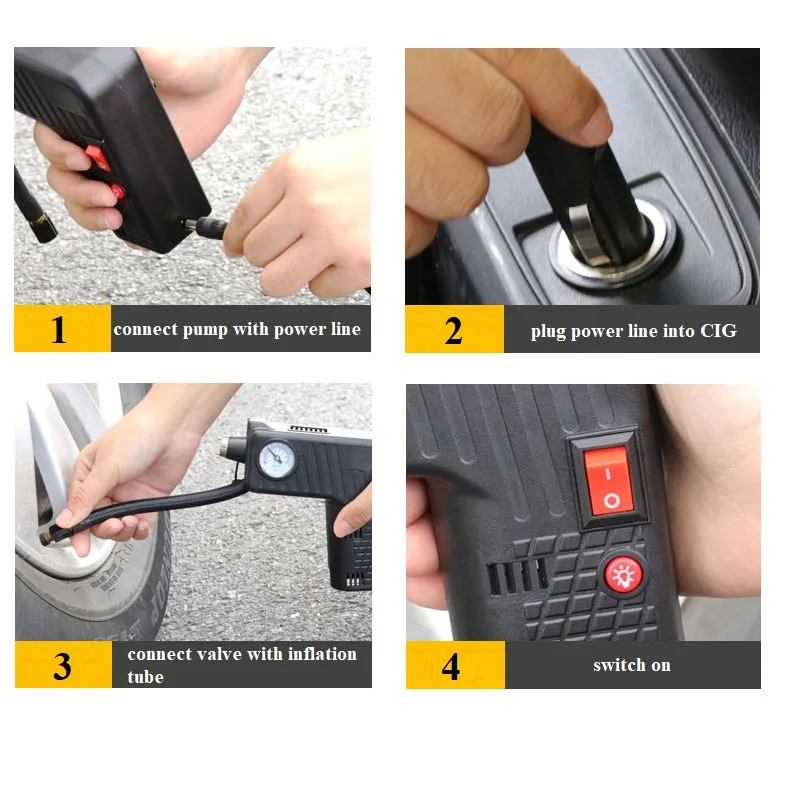 1 connect pump with power line

2 plug power line into CIG

3 connect valve with inflation tube

4 switch on