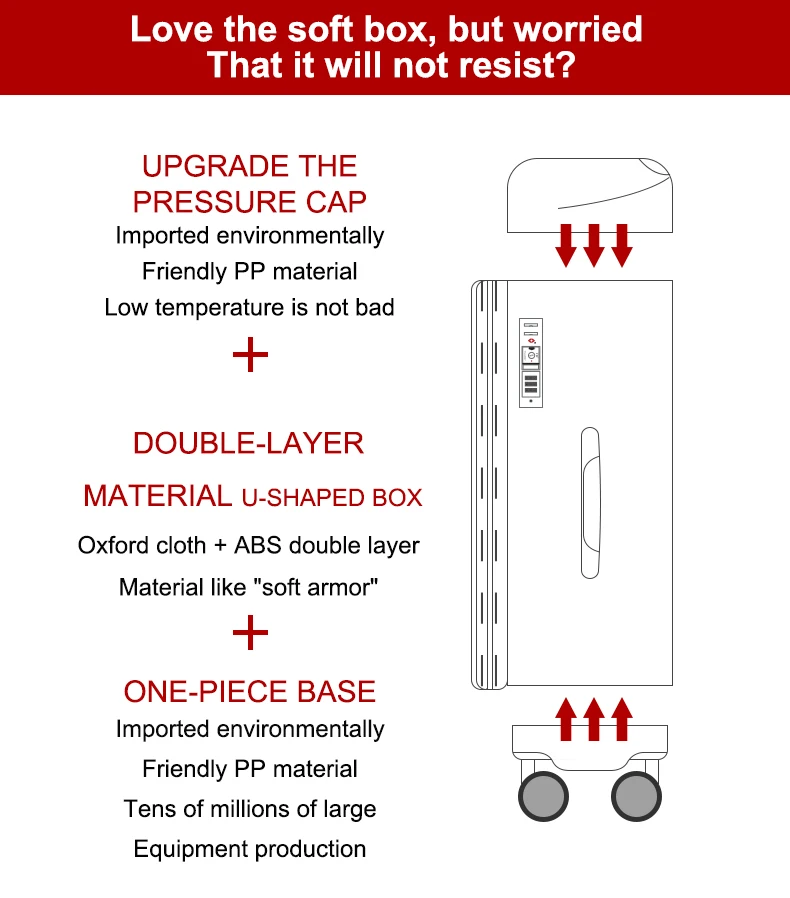 Love the soft box, but worried
That it will not resist?

UPGRADE THE
PRESSURE CAP
Imported environmentally
Friendly PP material
Low temperature is not bad

+

DOUBLE-LAYER
MATERIAL U-SHAPED BOX
Oxford cloth + ABS double layer
Material like "soft armor"

+

ONE-PIECE BASE
Imported environmentally
Friendly PP material
Tens of millions of large
Equipment production