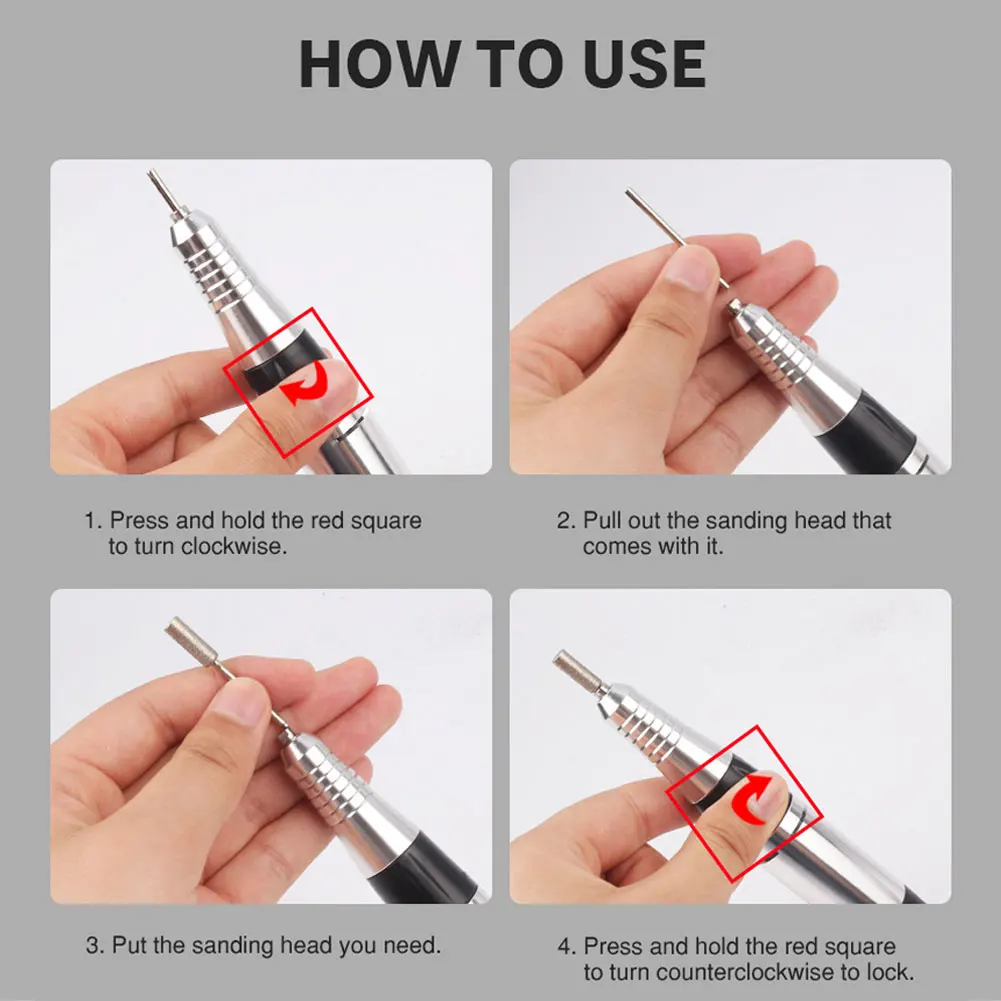 HOW TO USE

1. Press and hold the red square to turn clockwise.

2. Pull out the sanding head that comes with it.

3. Put the sanding head you need.

4. Press and hold the red square to turn counterclockwise to lock.