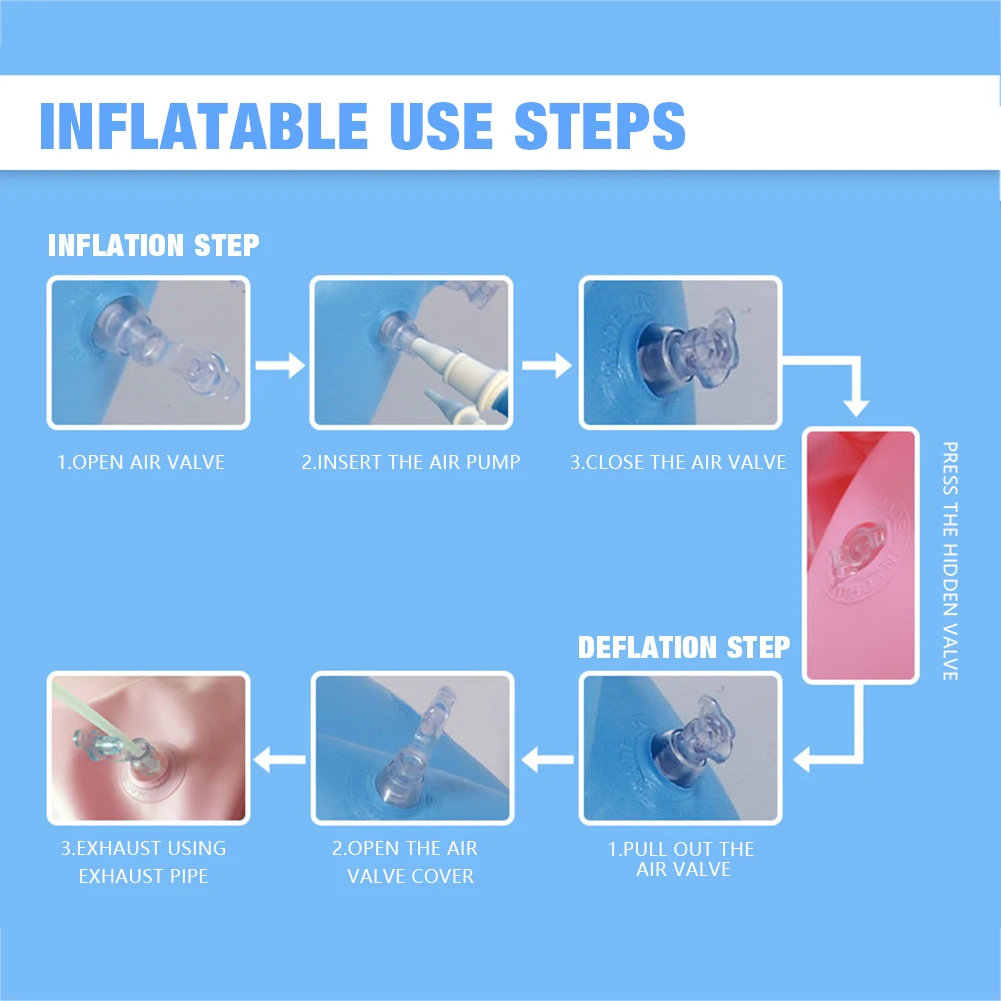 INFLATABLE USE STEPS

INFLATION STEP

1.OPEN AIR VALVE

2.INSERT THE AIR PUMP

3.CLOSE THE AIR VALVE

PRESS THE HIDDEN VALVE

DEFLATION STEP

1.PULL OUT THE AIR VALVE

2.OPEN THE AIR VALVE COVER

3.EXHAUST USING EXHAUST PIPE