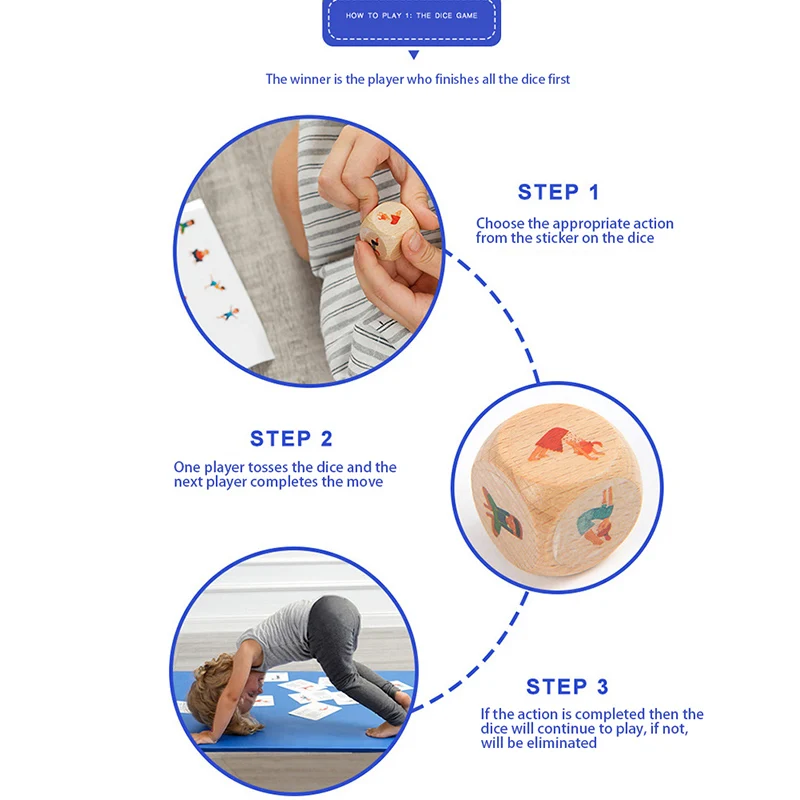 HOW TO PLAY 1: THE DICE GAME

The winner is the player who finishes all the dice first

STEP 1

Choose the appropriate action from the sticker on the dice

STEP 2

One player tosses the dice and the next player completes the move

STEP 3

If the action is completed then the dice will continue to play, if not, will be eliminated