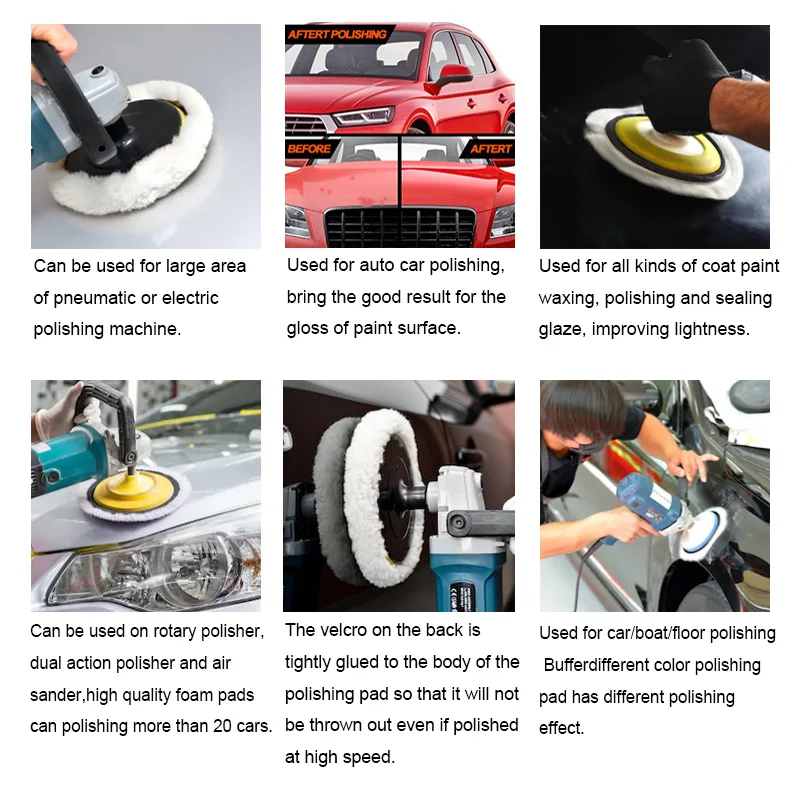 Can be used for large area of pneumatic or electric polishing machine.

AFTERT POLISHING

BEFORE

AFTERT

Used for auto car polishing, bring the good result for the gloss of paint surface.

Used for all kinds of coat paint waxing, polishing and sealing glaze, improving lightness.

Can be used on rotary polisher, dual action polisher and air sander,high quality foam pads can polishing more than 20 cars.

The velcro on the back is tightly glued to the body of the polishing pad so that it will not be thrown out even if polished at high speed.

Used for car/boat/floor polishing Bufferdifferent color polishing pad has different polishing effect.