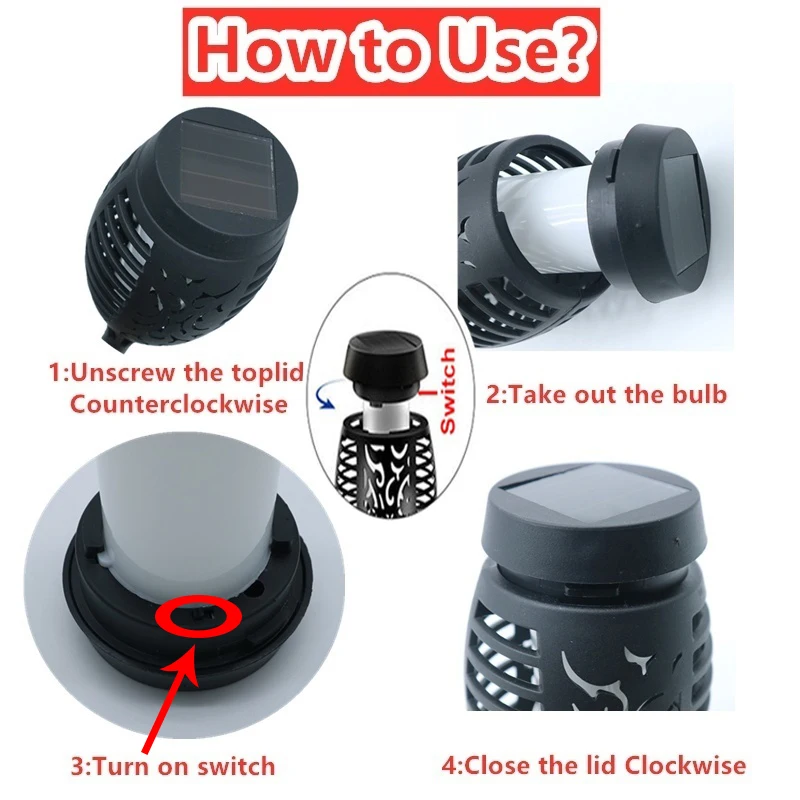 How to Use?

1:Unscrew the toplid Counterclockwise

Switch

2:Take out the bulb

3:Turn on switch

4:Close the lid Clockwise