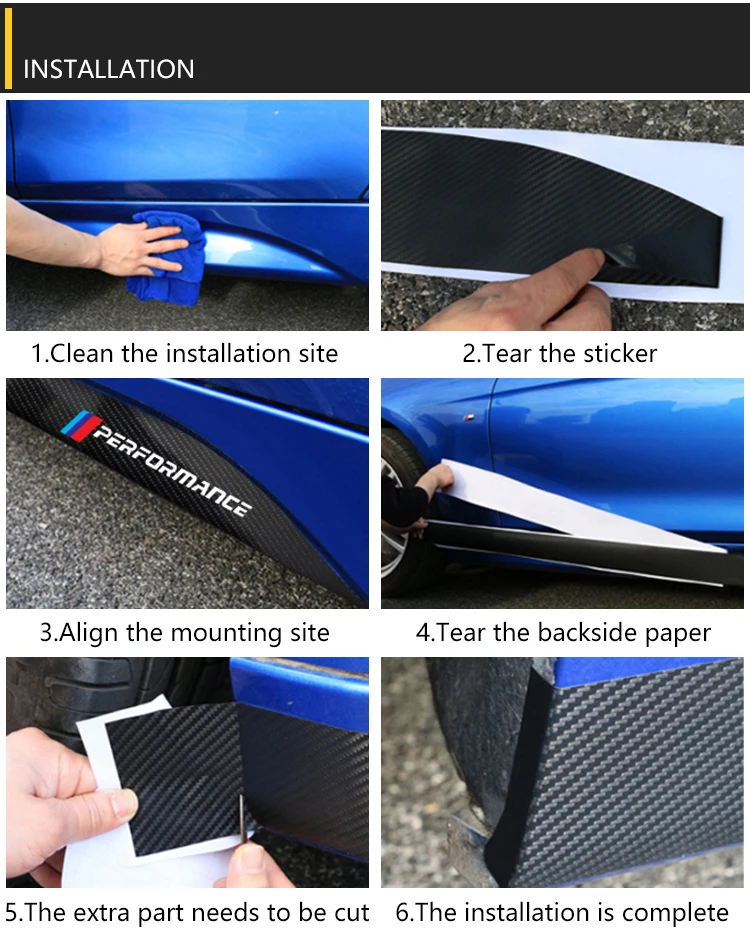 INSTALLATION

1.Clean the installation site

2.Tear the sticker

PERFORMANCE

3.Align the mounting site

4.Tear the backside paper

5.The extra part needs to be cut

6.The installation is complete