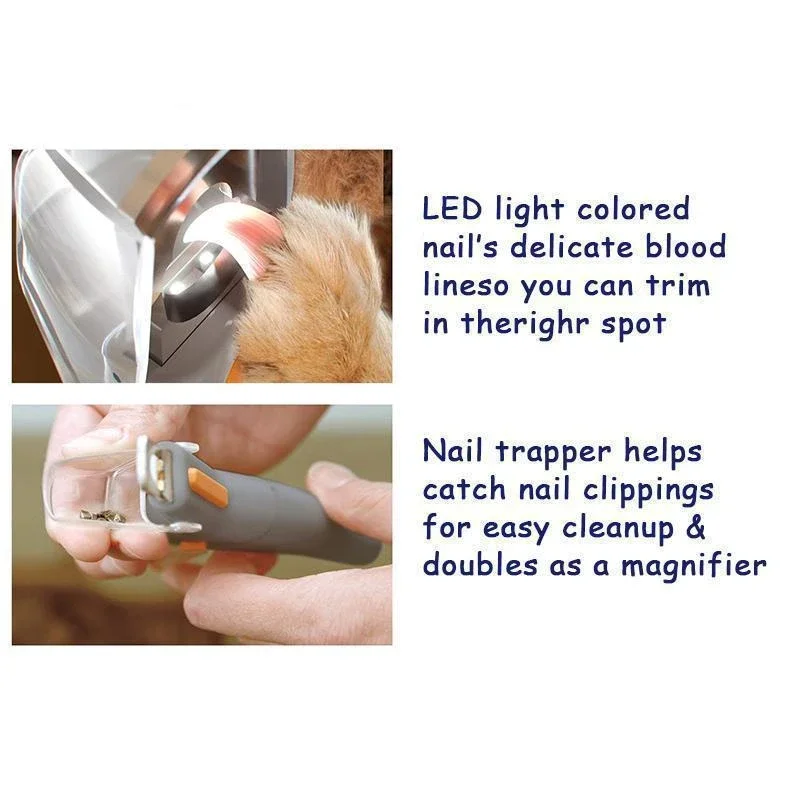 LED light colored nail's delicate blood lineso you can trim in therighr spot

Nail trapper helps catch nail clippings for easy cleanup & doubles as a magnifier