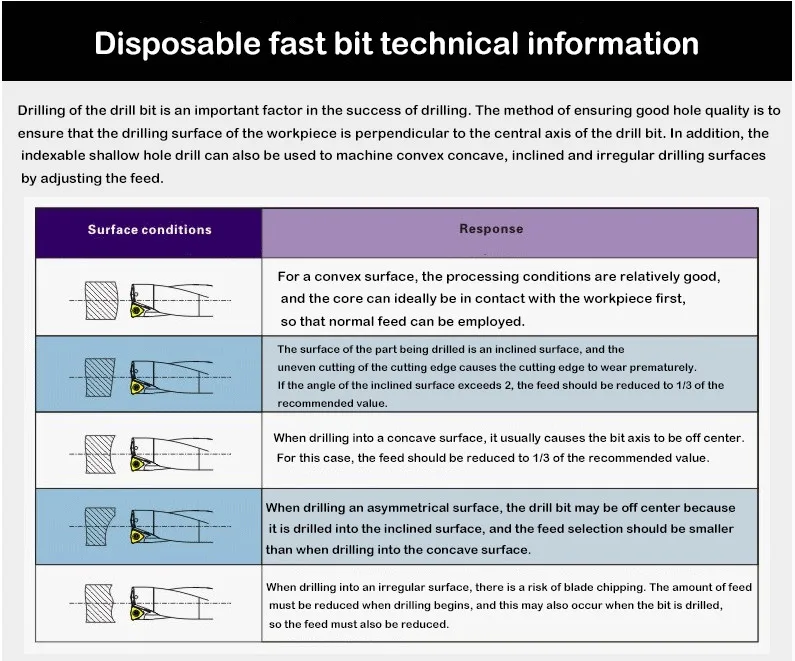 Disposable fast bit technical information

Drilling of the drill bit is an important factor in the success of drilling. The method of ensuring good hole quality is to ensure that the drilling surface of the workpiece is perpendicular to the central axis of the drill bit. In addition, the indexable shallow hole drill can also be used to machine convex concave, inclined and irregular drilling surfaces by adjusting the feed.

| Surface conditions | Response |
|---|---|
| | For a convex surface, the processing conditions are relatively good, and the core can ideally be in contact with the workpiece first, so that normal feed can be employed. |
| | The surface of the part being drilled is an inclined surface, and the uneven cutting of the cutting edge causes the cutting edge to wear prematurely. If the angle of the inclined surface exceeds 2, the feed should be reduced to 1/3 of the recommended value. |
| | When drilling into a concave surface, it usually causes the bit axis to be off center. For this case, the feed should be reduced to 1/3 of the recommended value. |
| | When drilling an asymmetrical surface, the drill bit may be off center because it is drilled into the inclined surface, and the feed selection should be smaller than when drilling into the concave surface. |
| | When drilling into an irregular surface, there is a risk of blade chipping. The amount of feed must be reduced when drilling begins, and this may also occur when the bit is drilled, so the feed must also be reduced. |