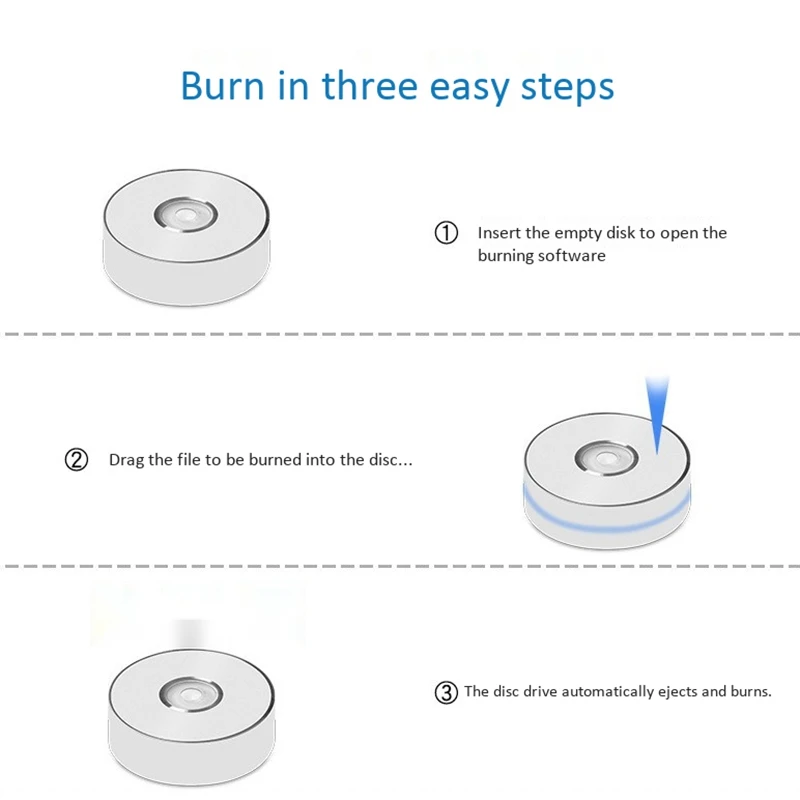 Burn in three easy steps

① Insert the empty disk to open the burning software

② Drag the file to be burned into the disc...

③ The disc drive automatically ejects and burns.