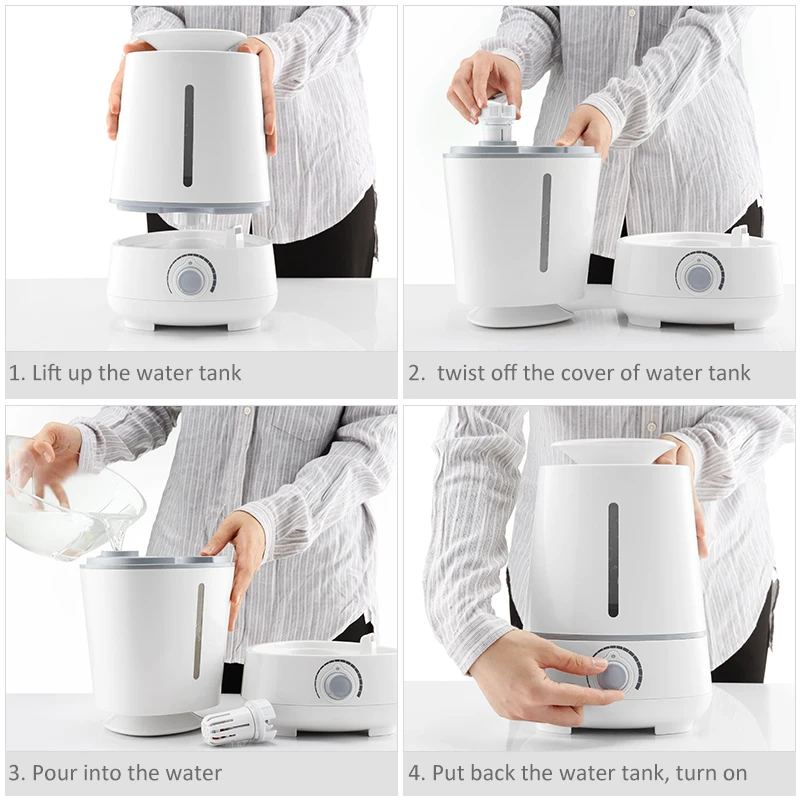 1. Lift up the water tank

2. twist off the cover of water tank

3. Pour into the water

4. Put back the water tank, turn on