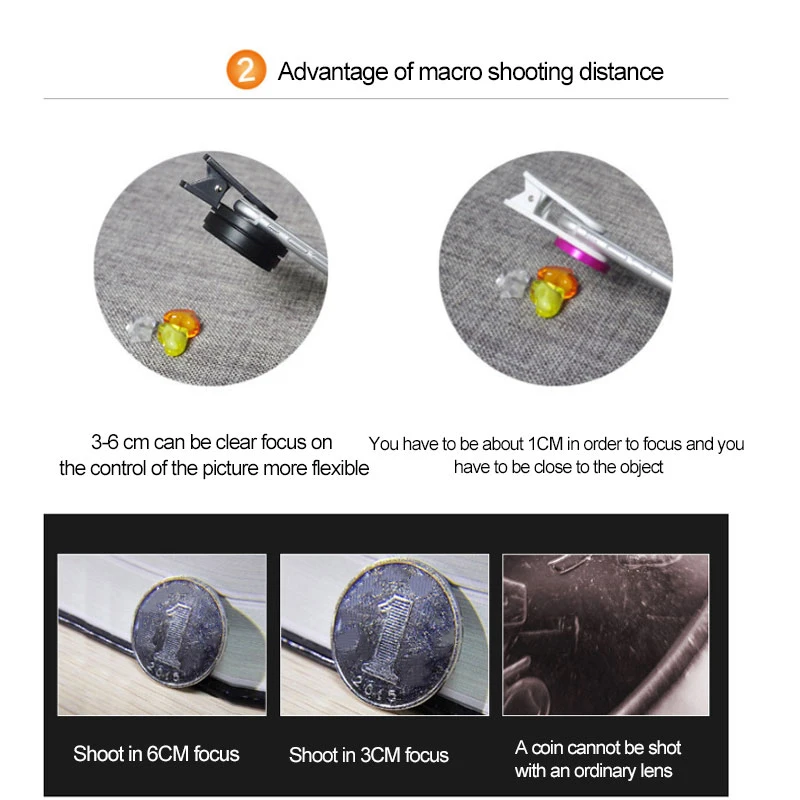 2 Advantage of macro shooting distance

3-6 cm can be clear focus on the control of the picture more flexible

You have to be about 1CM in order to focus and you have to be close to the object

1 2015

1 2015

Shoot in 6CM focus

Shoot in 3CM focus

A coin cannot be shot with an ordinary lens