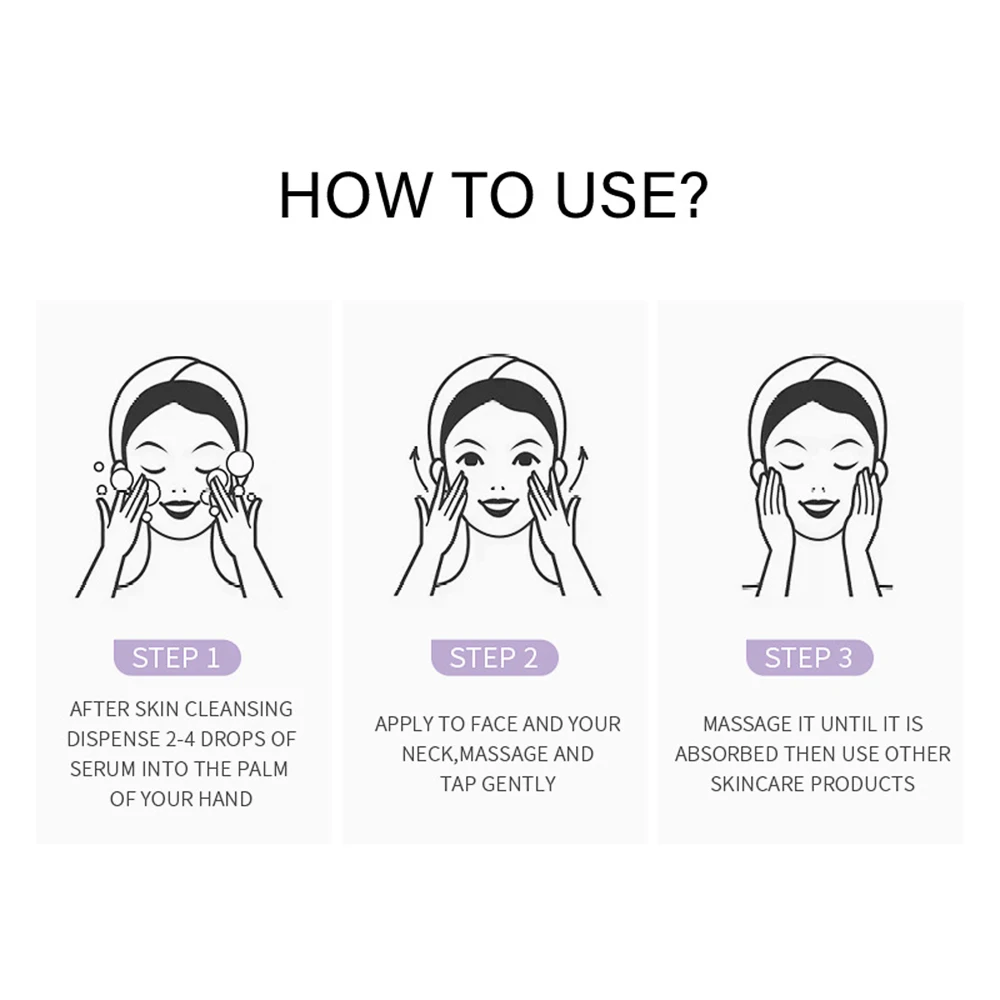 HOW TO USE?

STEP 1

AFTER SKIN CLEANSING DISPENSE 2-4 DROPS OF SERUM INTO THE PALM OF YOUR HAND

STEP 2

APPLY TO FACE AND YOUR NECK,MASSAGE AND TAP GENTLY

STEP 3

MASSAGE IT UNTIL IT IS ABSORBED THEN USE OTHER SKINCARE PRODUCTS