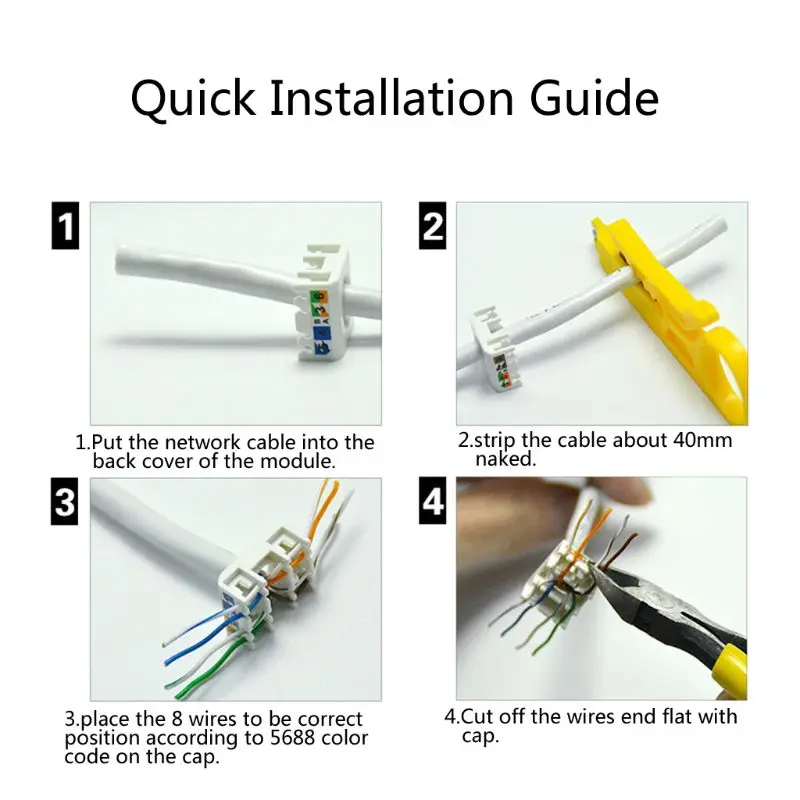 Quick Installation Guide

1

1.Put the network cable into the back cover of the module.

2

2.strip the cable about 40mm naked.

3

3.place the 8 wires to be correct position according to 5688 color code on the cap.

4

4.Cut off the wires end flat with cap.