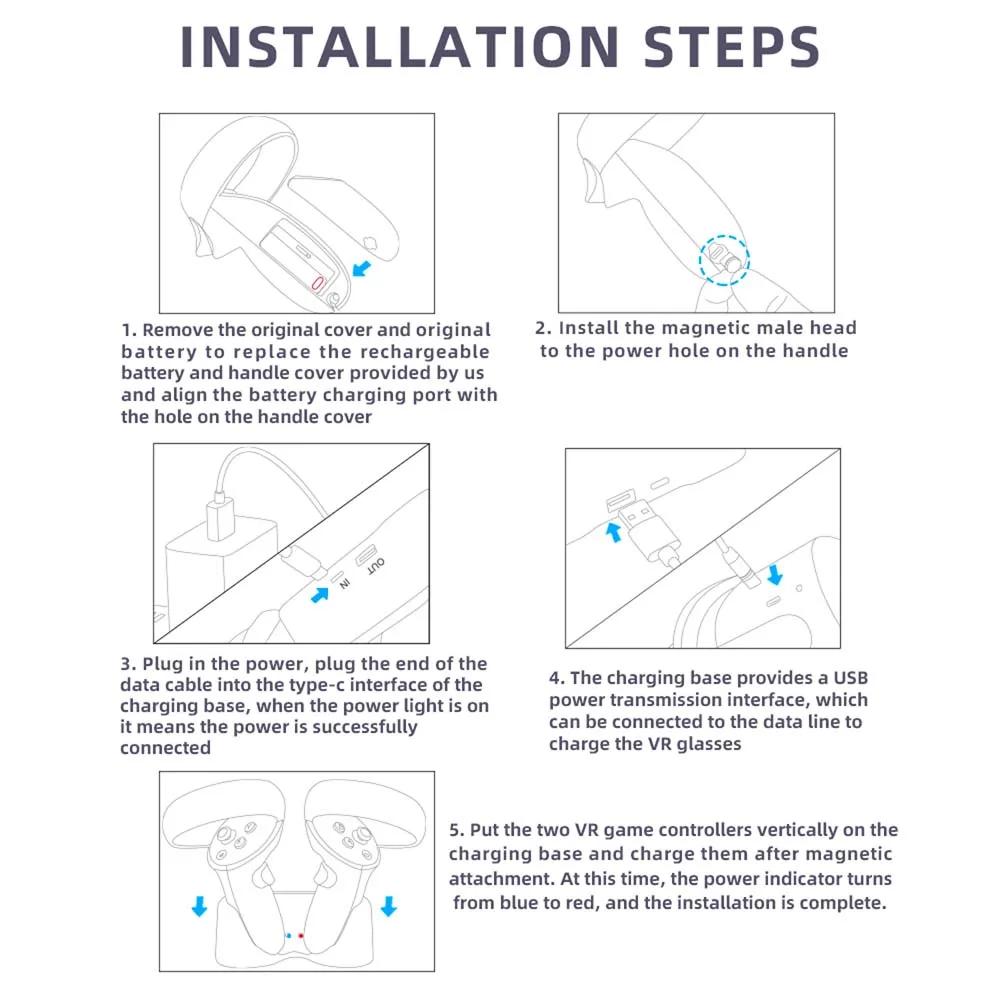 INSTALLATION STEPS

1. Remove the original cover and original battery to replace the rechargeable battery and handle cover provided by us and align the battery charging port with the hole on the handle cover

2. Install the magnetic male head to the power hole on the handle

IN OUT

3. Plug in the power, plug the end of the data cable into the type-c interface of the charging base, when the power light is on it means the power is successfully connected

4. The charging base provides a USB power transmission interface, which can be connected to the data line to charge the VR glasses

5. Put the two VR game controllers vertically on the charging base and charge them after magnetic attachment. At this time, the power indicator turns from blue to red, and the installation is complete.