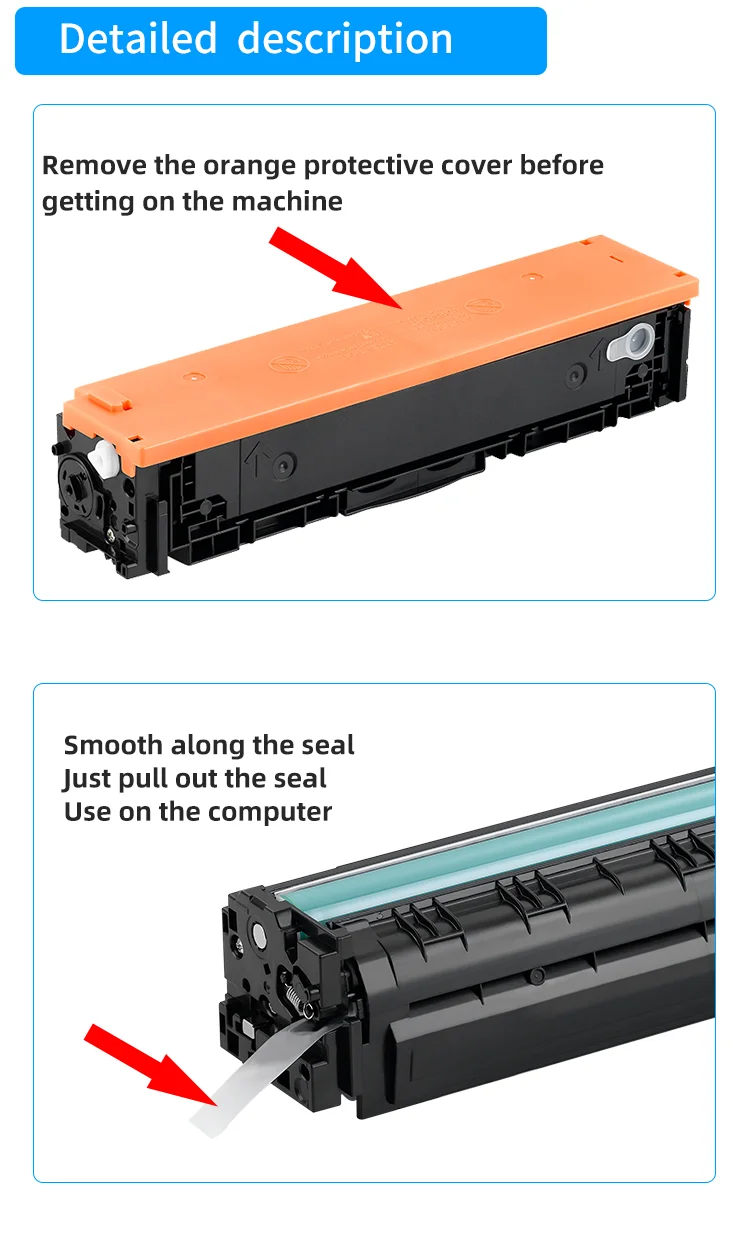 Detailed description

Remove the orange protective cover before getting on the machine

Smooth along the seal
Just pull out the seal
Use on the computer