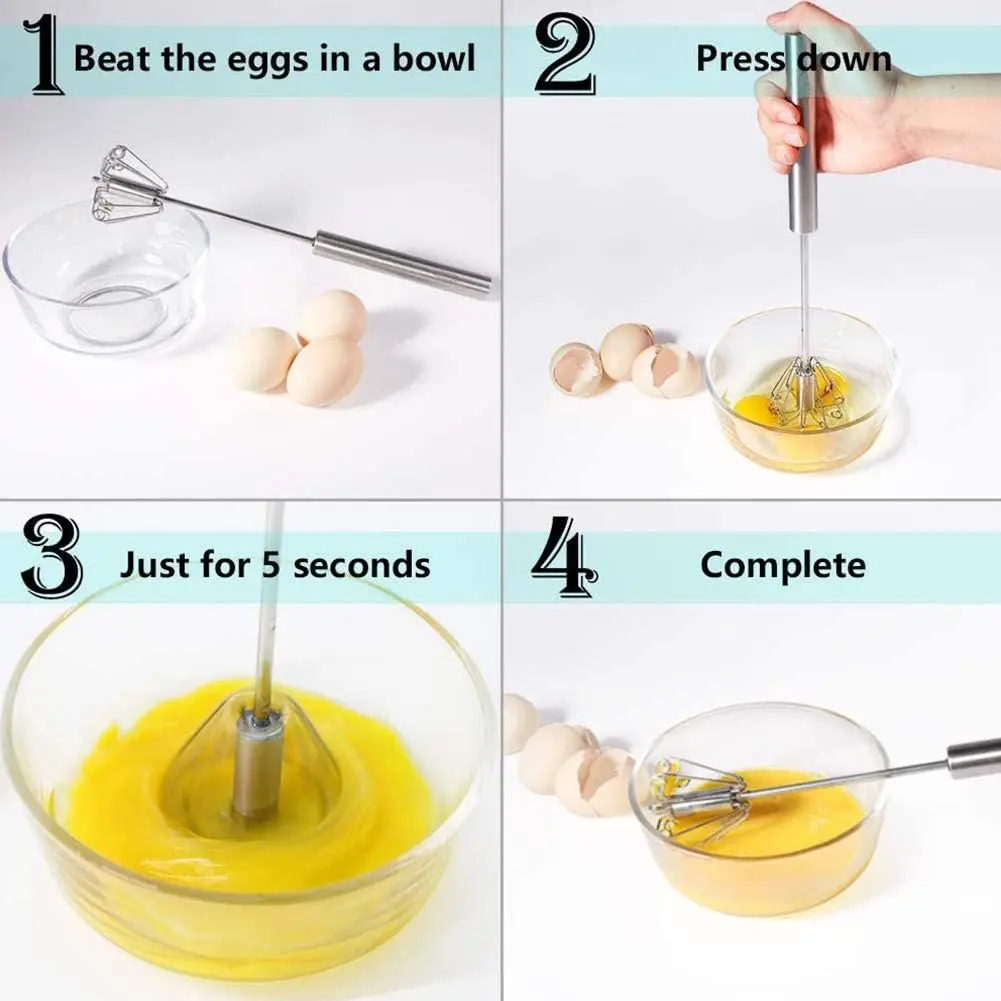 1 Beat the eggs in a bowl

2 Press down

3 Just for 5 seconds

4 Complete