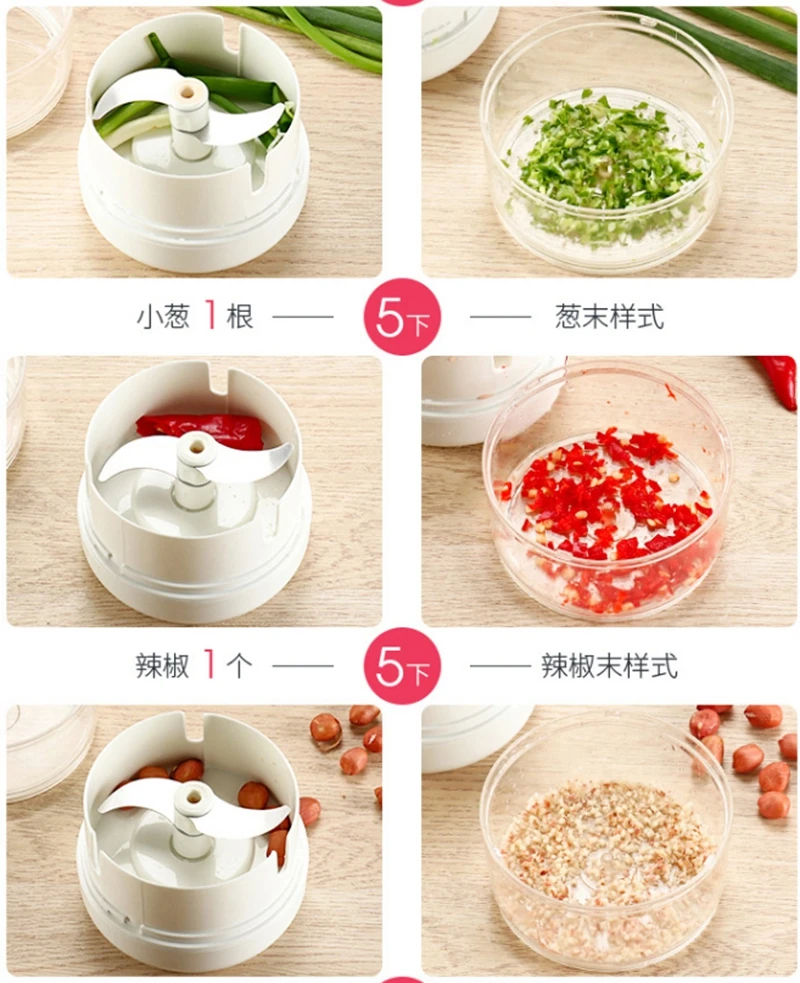 小葱 1 根 —— 5下 —— 葱末样式

辣椒 1 个 —— 5下 —— 辣椒末样式