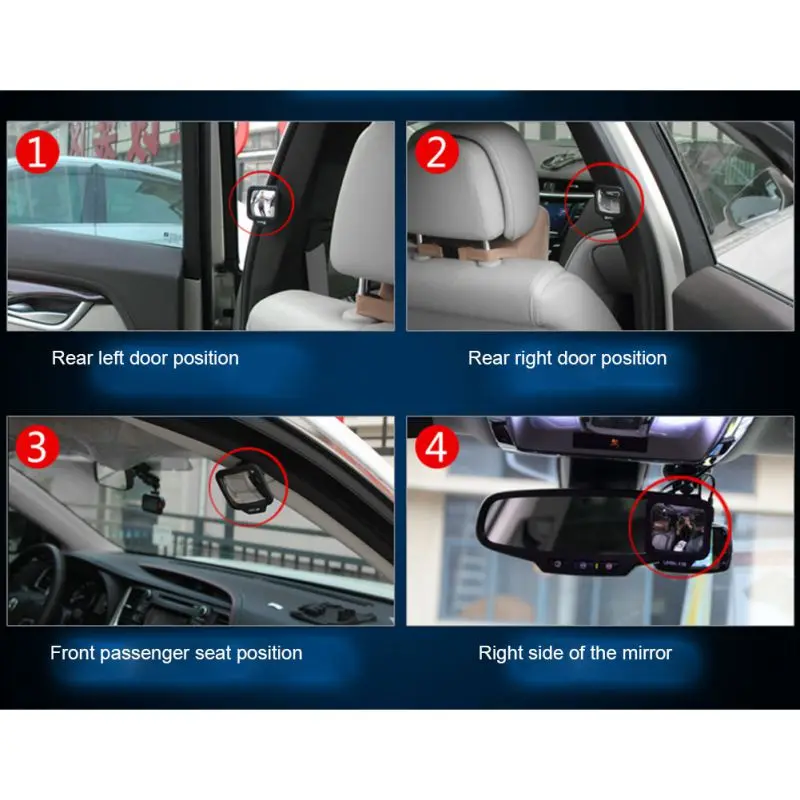 1

Rear left door position

2

Rear right door position

3

Front passenger seat position

4

Right side of the mirror