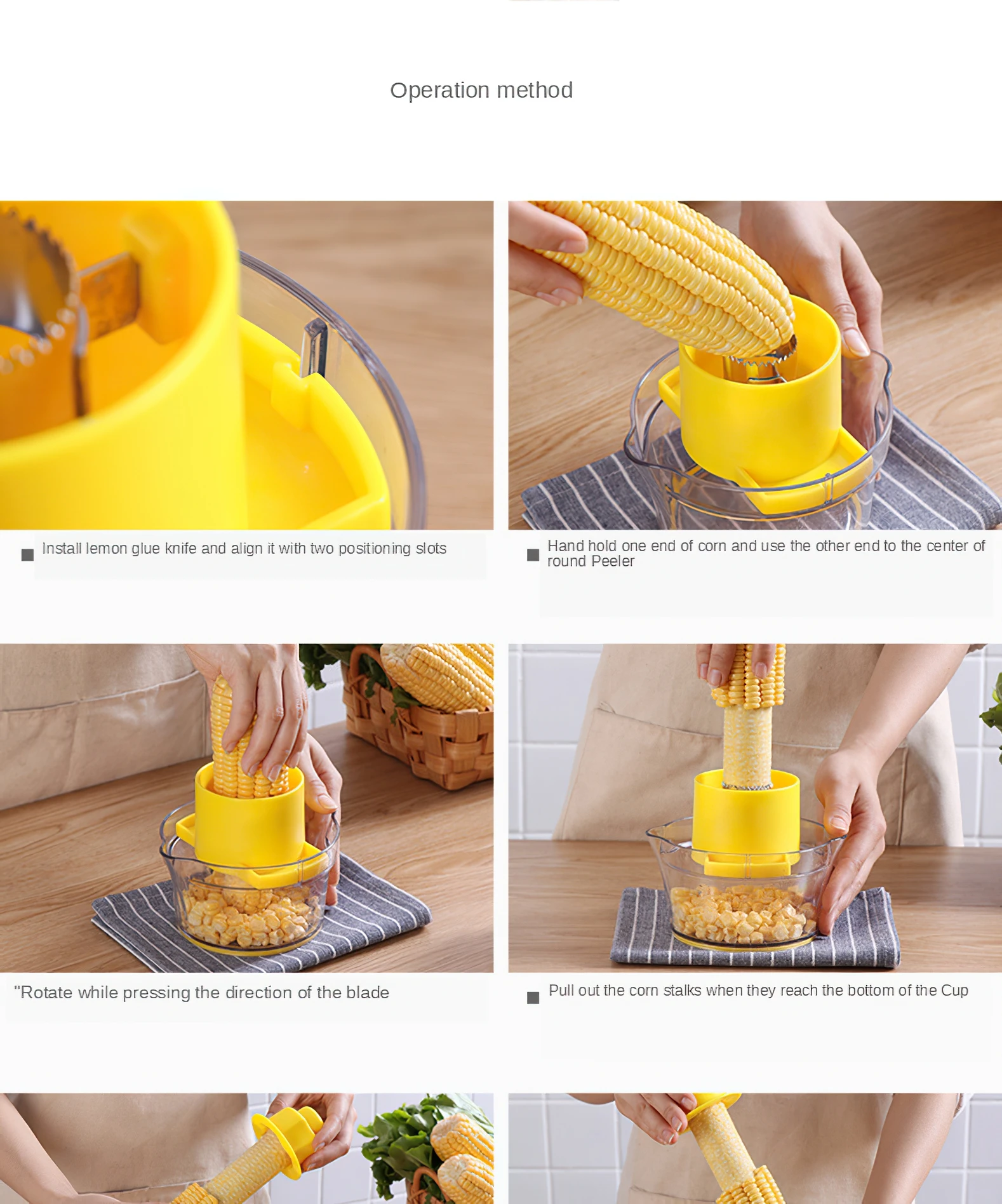 Operation method

■ Install lemon glue knife and align it with two positioning slots

■ Hand hold one end of corn and use the other end to the center of round Peeler

"Rotate while pressing the direction of the blade

■ Pull out the corn stalks when they reach the bottom of the Cup