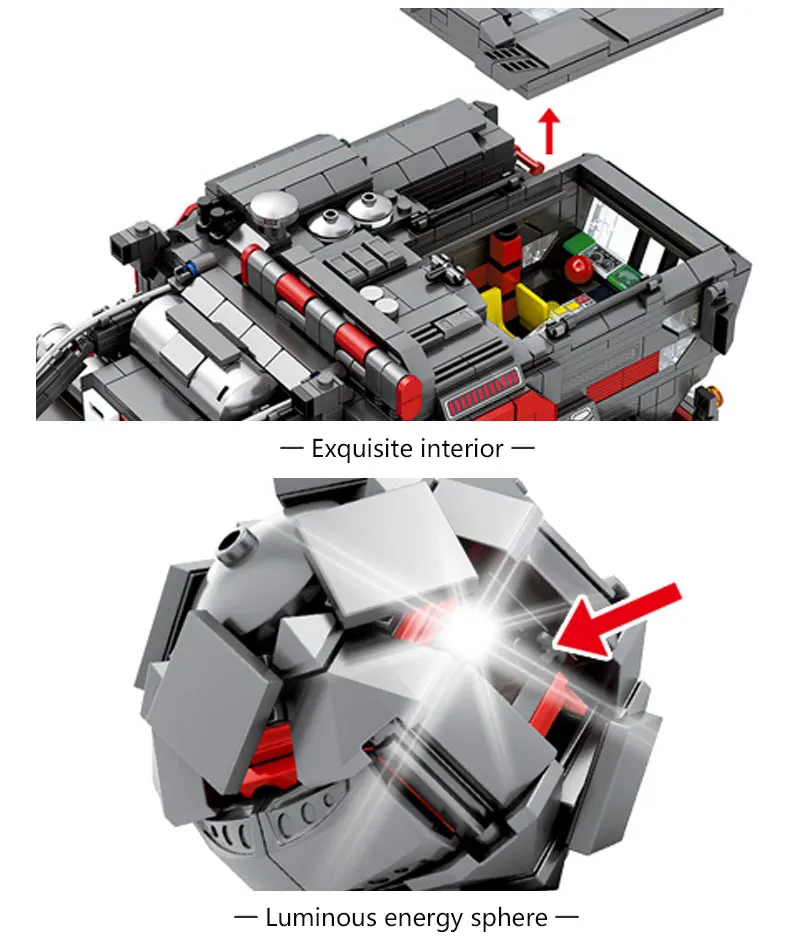 — Exquisite interior —

— Luminous energy sphere —