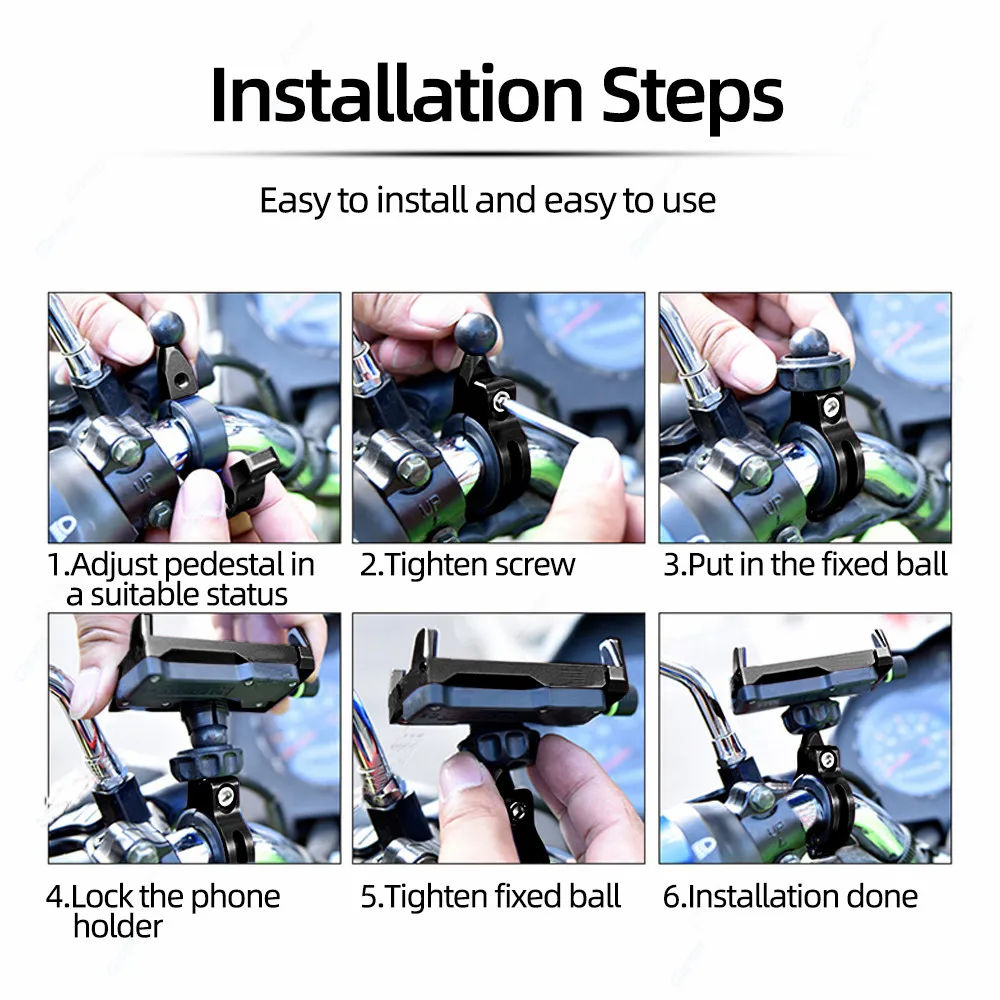 Installation Steps

Easy to install and easy to use

UP

1.Adjust pedestal in a suitable status

UP

2.Tighten screw

UP

3.Put in the fixed ball

4.Lock the phone holder

5.Tighten fixed ball

UP

6.Installation done