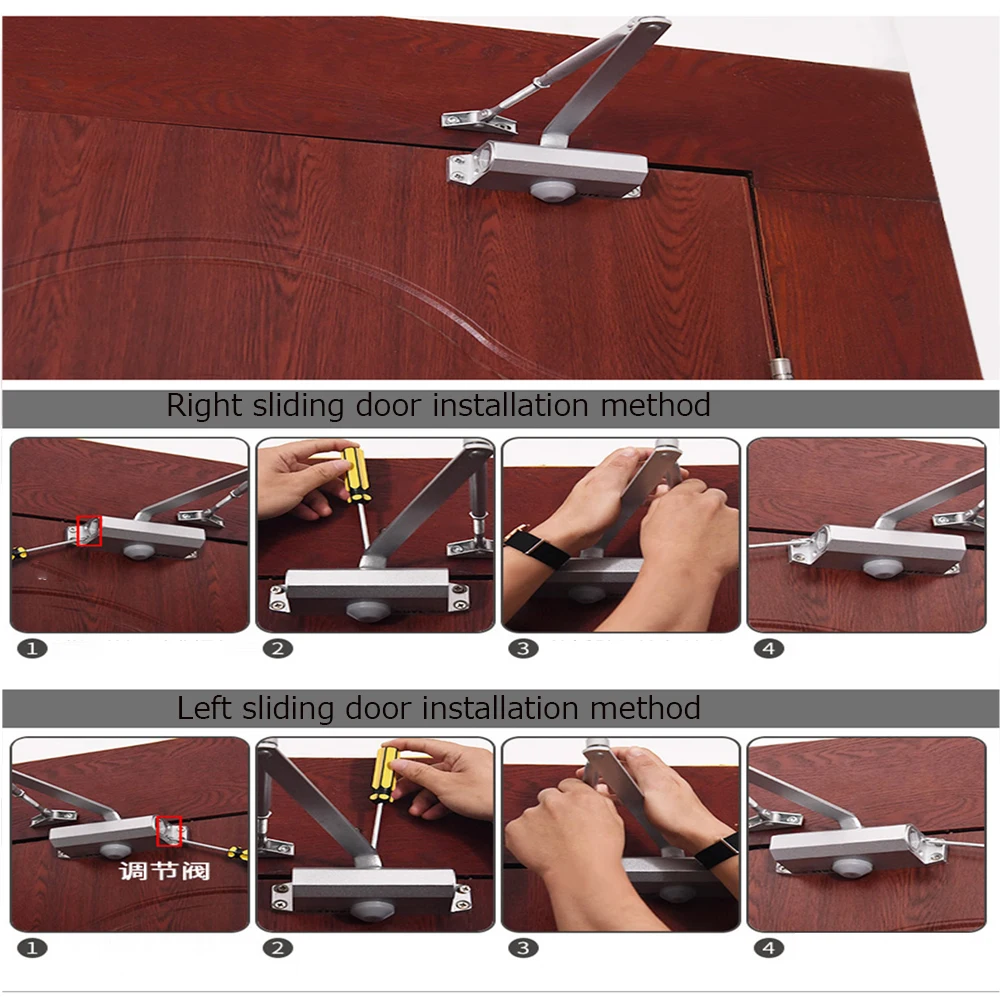 Right sliding door installation method

1

2

3

4

Left sliding door installation method

调节阀

1

2

3

4