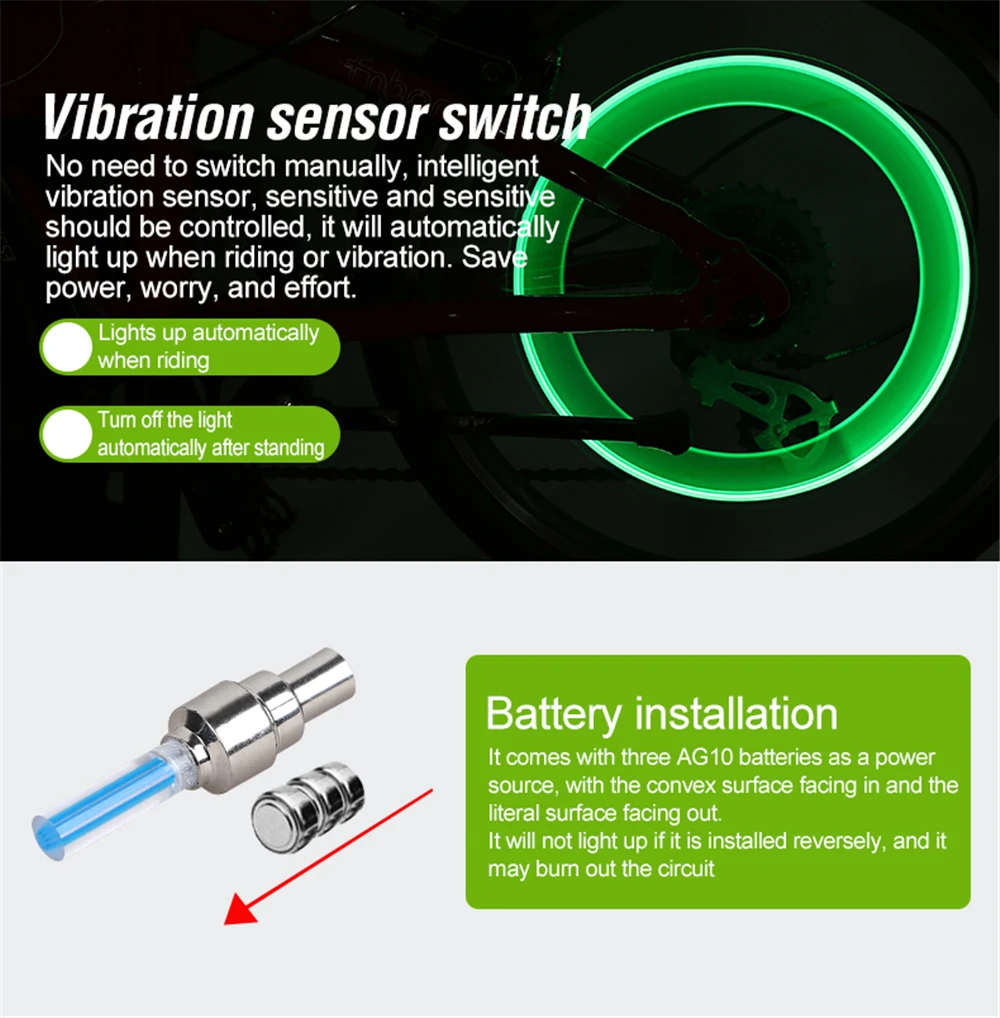 Vibration sensor switch
No need to switch manually, intelligent vibration sensor, sensitive and sensitive should be controlled, it will automatically light up when riding or vibration. Save power, worry, and effort.

Lights up automatically when riding

Turn off the light automatically after standing

Battery installation
It comes with three AG10 batteries as a power source, with the convex surface facing in and the literal surface facing out.
It will not light up if it is installed reversely, and it may burn out the circuit