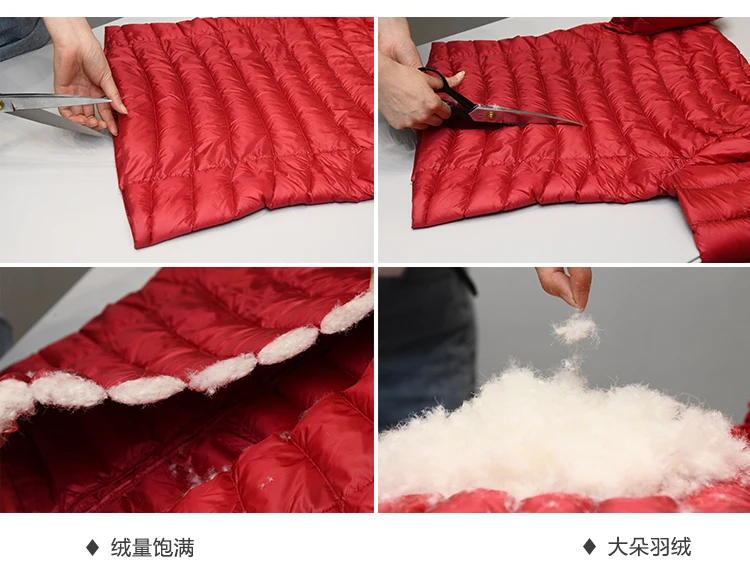 ♦ 绒量饱满

♦ 大朵羽绒