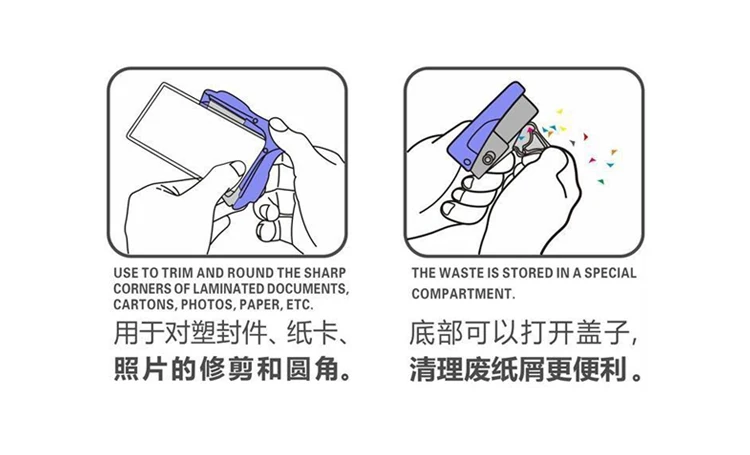 USE TO TRIM AND ROUND THE SHARP CORNERS OF LAMINATED DOCUMENTS, CARTONS, PHOTOS, PAPER, ETC.

用于对塑封件、纸卡、照片的修剪和圆角。

THE WASTE IS STORED IN A SPECIAL COMPARTMENT.

底部可以打开盖子，清理废纸屑更便利。