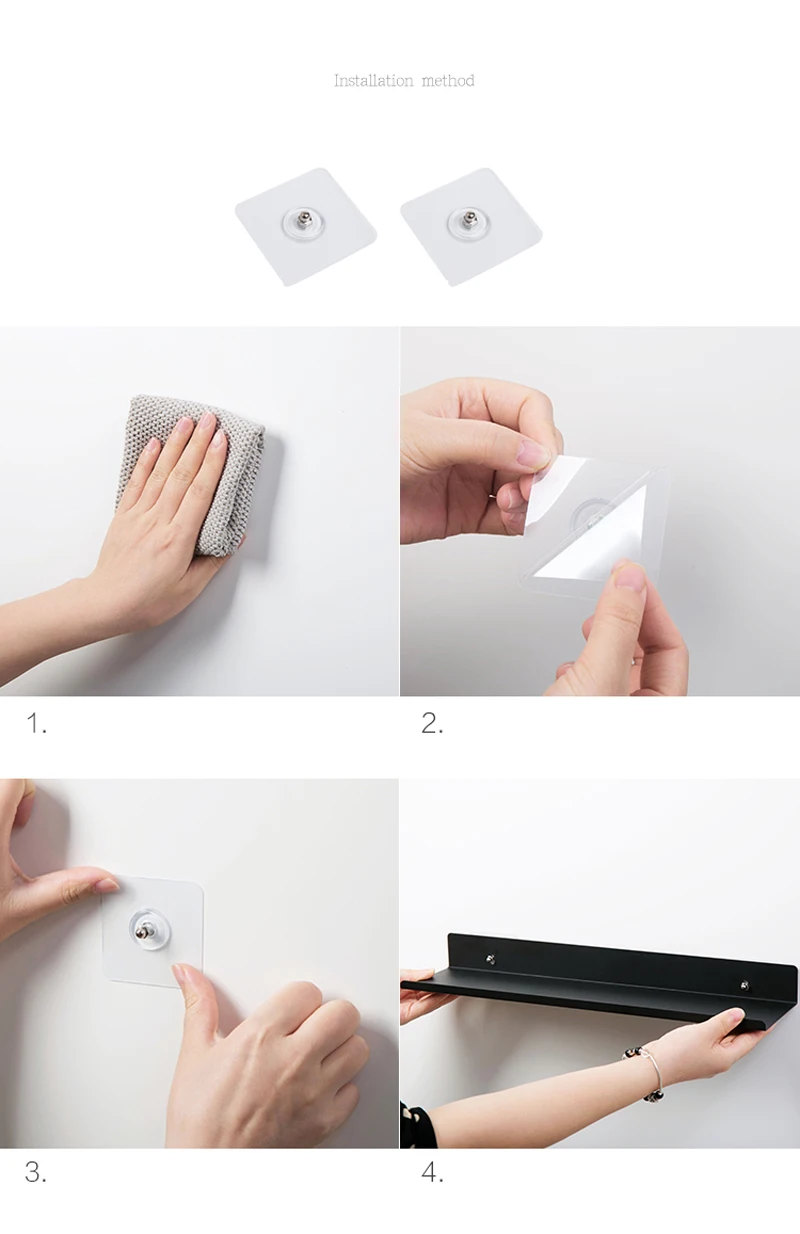 Installation method

1.

2.

3.

4.