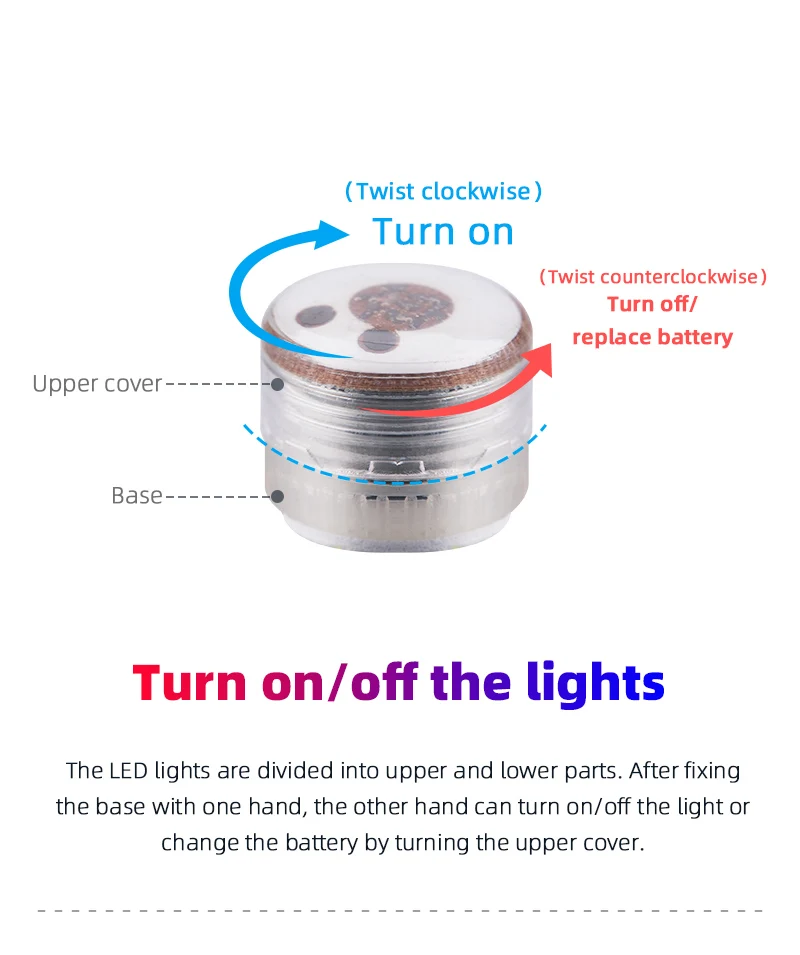 (Twist clockwise)
Turn on

(Twist counterclockwise)
Turn off/
replace battery

Upper cover

Base

Turn on/off the lights

The LED lights are divided into upper and lower parts. After fixing the base with one hand, the other hand can turn on/off the light or change the battery by turning the upper cover.