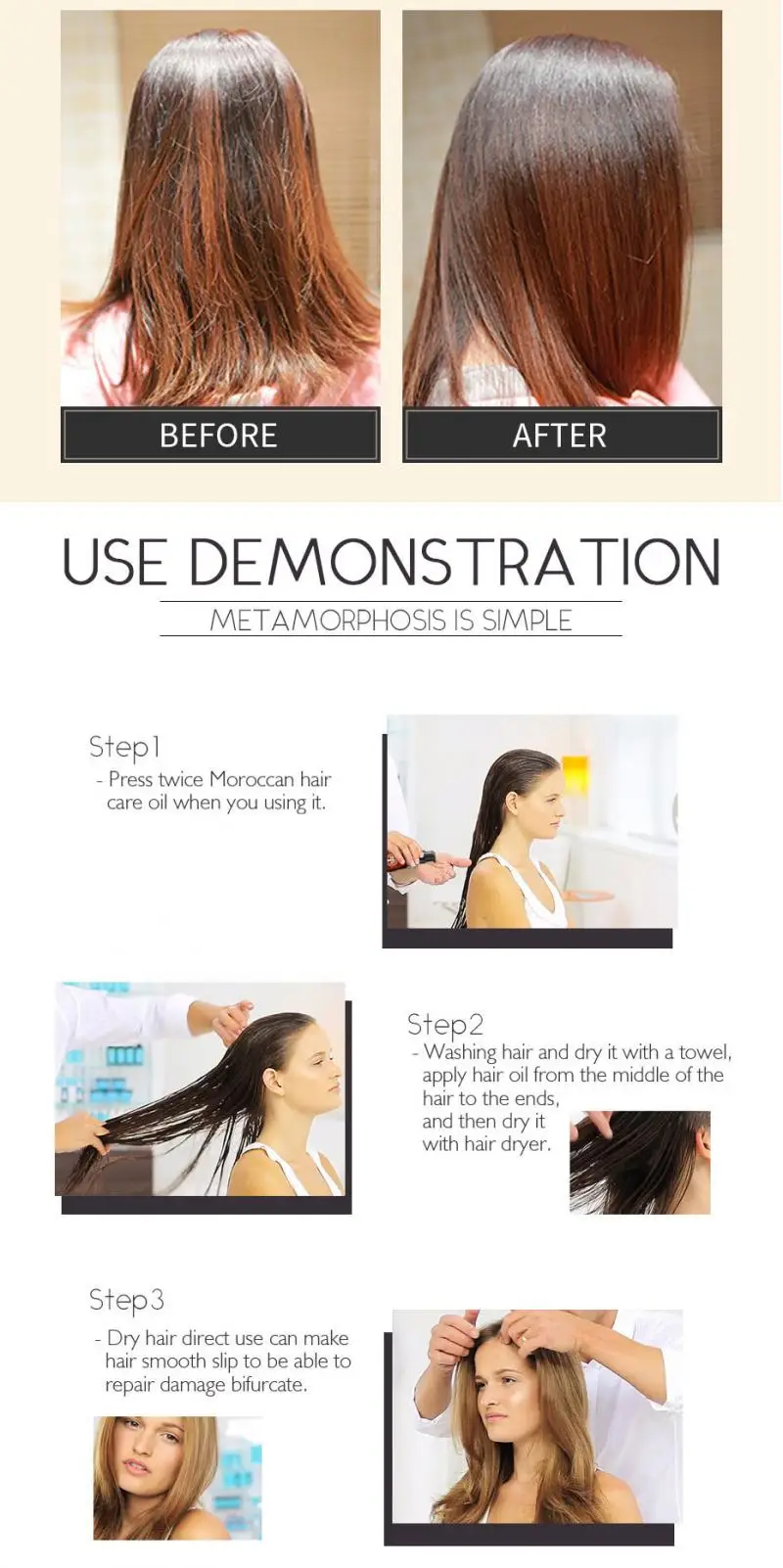 BEFORE

AFTER

USE DEMONSTRATION

METAMORPHOSIS IS SIMPLE

Step1
- Press twice Moroccan hair care oil when you using it.

Step2
- Washing hair and dry it with a towel, apply hair oil from the middle of the hair to the ends, and then dry it with hair dryer.

Step3
- Dry hair direct use can make hair smooth slip to be able to repair damage bifurcate.