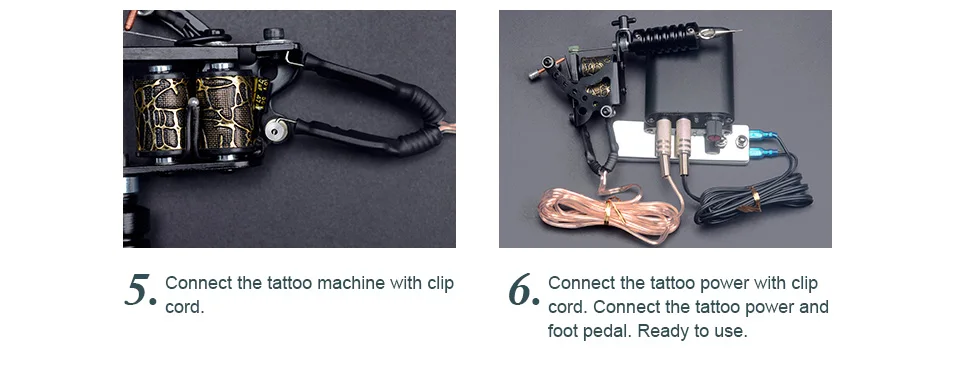 5. Connect the tattoo machine with clip cord.

6. Connect the tattoo power with clip cord. Connect the tattoo power and foot pedal. Ready to use.