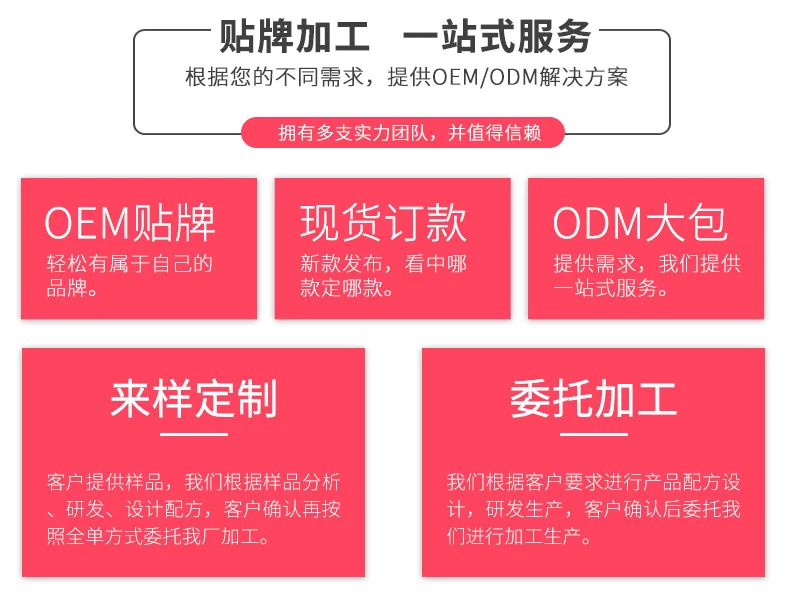 贴牌加工 一站式服务

根据您的不同需求，提供OEM/ODM解决方案

拥有多支实力团队，并值得信赖

OEM贴牌

轻松有属于自己的品牌。

现货订款

新款发布，看中哪款定哪款。

ODM大包

提供需求，我们提供一站式服务。

来样定制

客户提供样品，我们根据样品分析、研发、设计配方，客户确认再按照全单方式委托我厂加工。

委托加工

我们根据客户要求进行产品配方设计，研发生产，客户确认后委托我们进行加工生产。