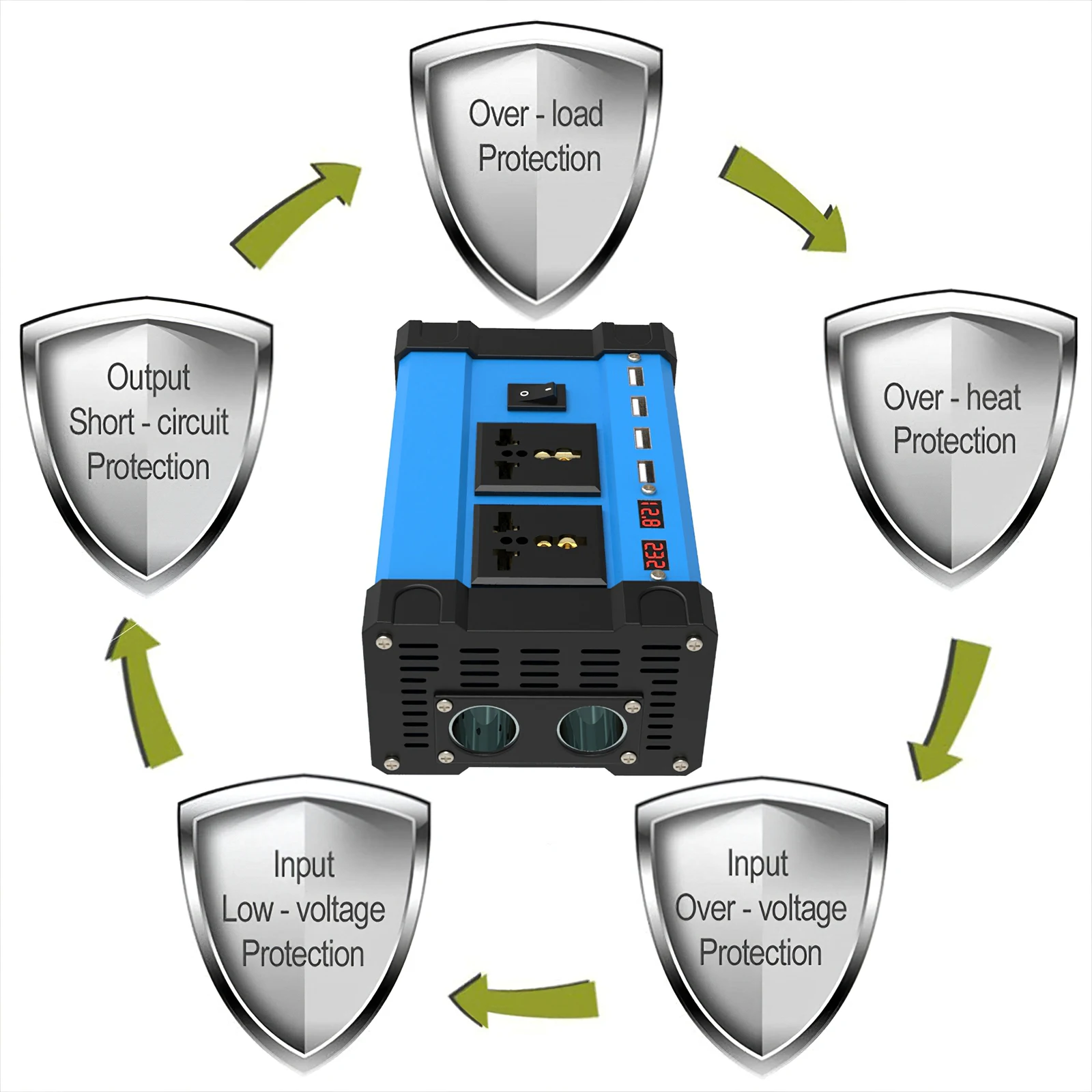 Over - load Protection

Over - heat Protection

Input Over - voltage Protection

Input Low - voltage Protection

Output Short - circuit Protection

12.8

232