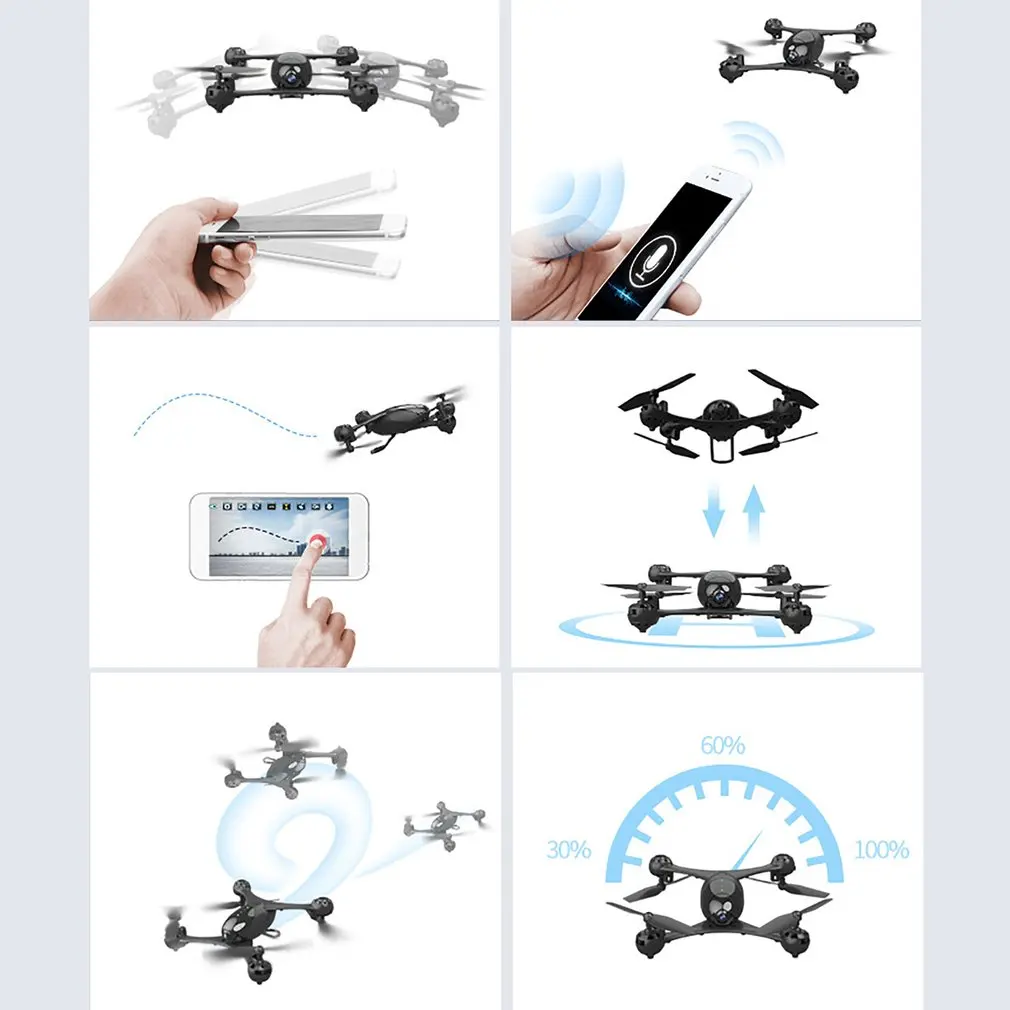 60%

30%

100%