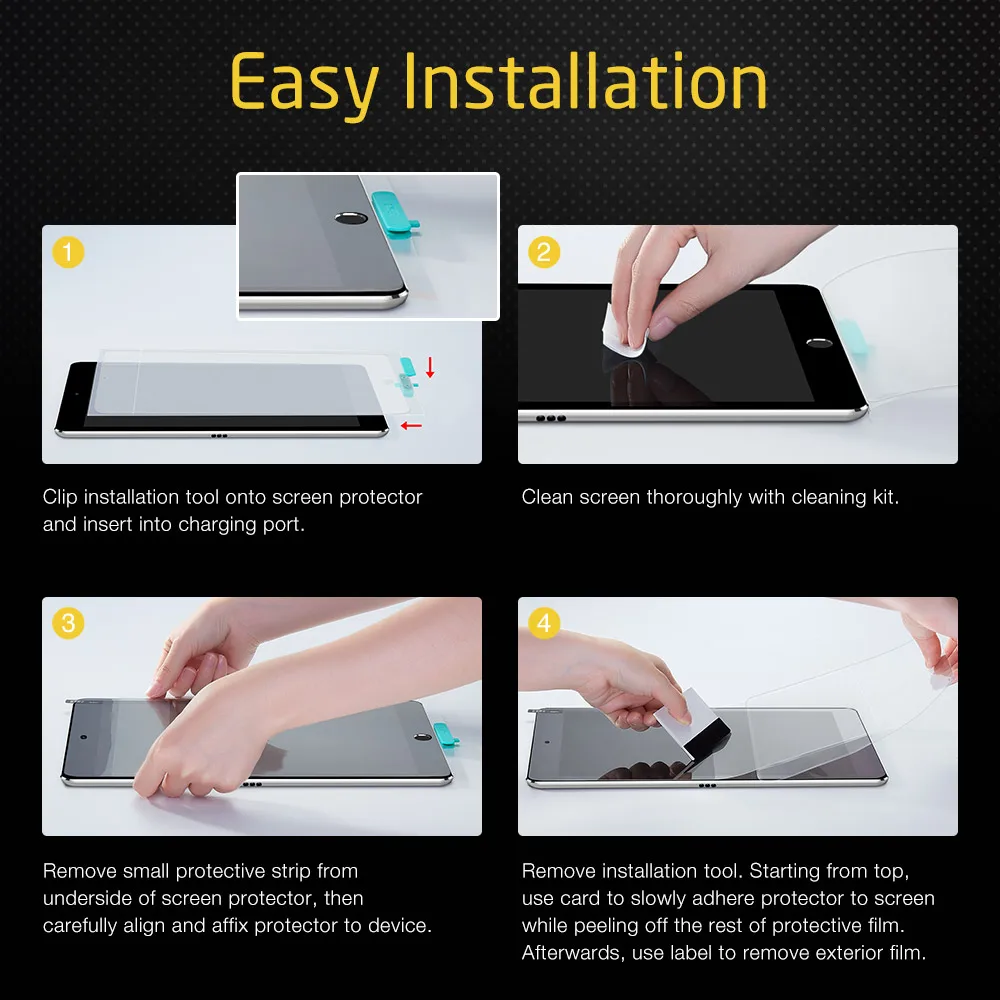 Easy Installation

1

Clip installation tool onto screen protector and insert into charging port.

2

Clean screen thoroughly with cleaning kit.

3

Remove small protective strip from underside of screen protector, then carefully align and affix protector to device.

4

Remove installation tool. Starting from top, use card to slowly adhere protector to screen while peeling off the rest of protective film. Afterwards, use label to remove exterior film.