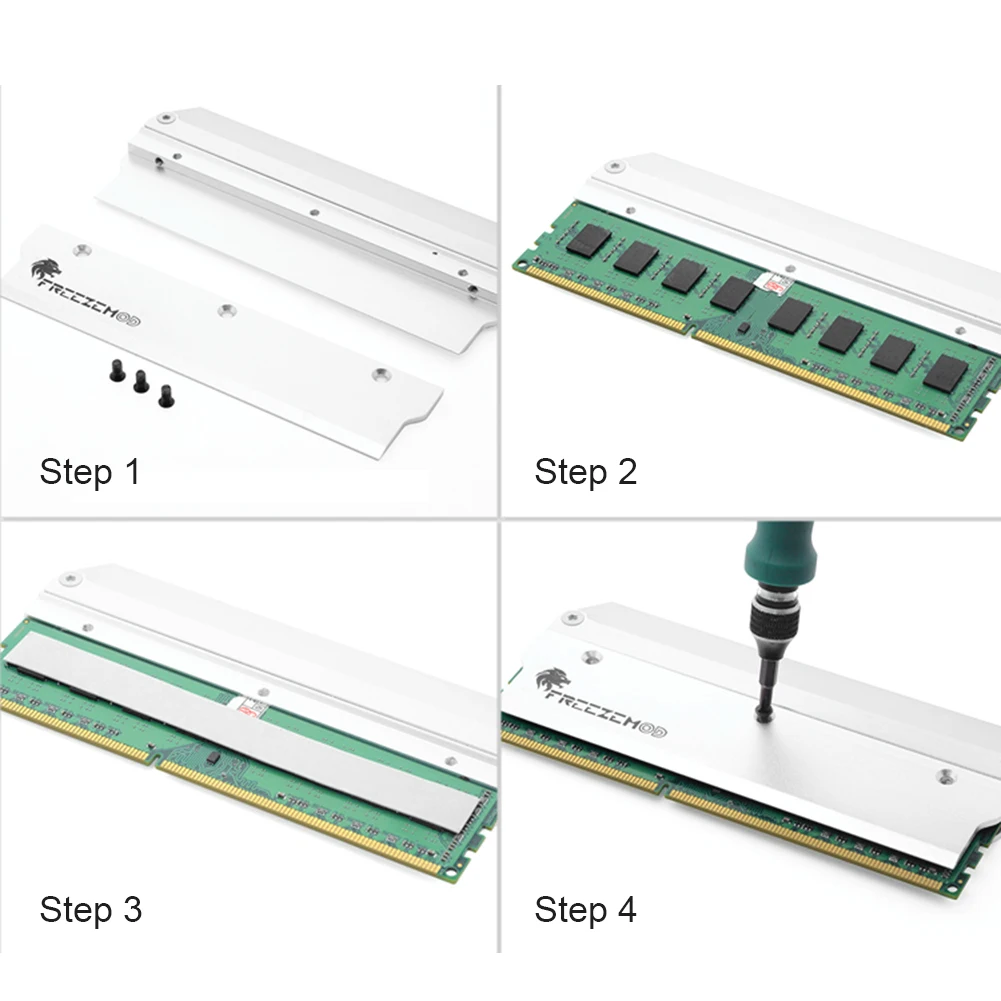 FREEZEMOD

Step 1

Step 2

Step 3

FREEZEMOD

Step 4