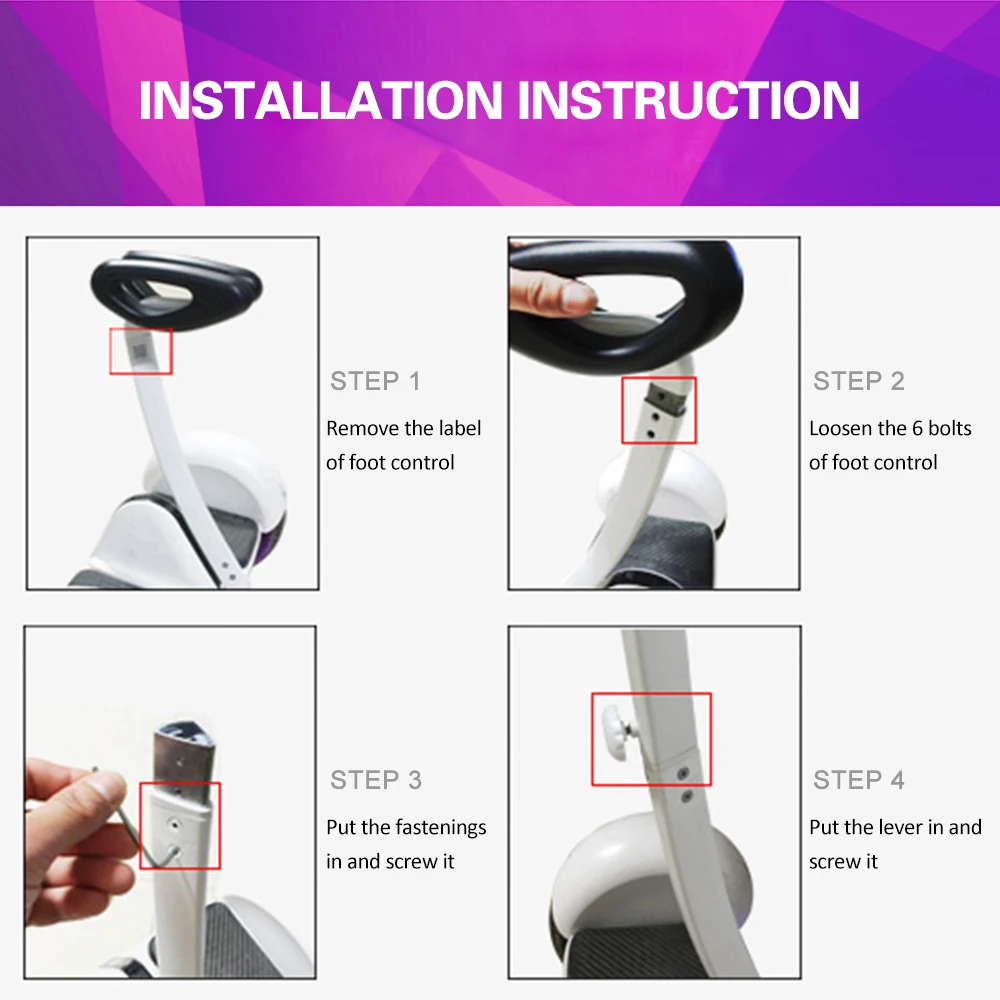 INSTALLATION INSTRUCTION

STEP 1
Remove the label of foot control

STEP 2
Loosen the 6 bolts of foot control

STEP 3
Put the fastenings in and screw it

STEP 4
Put the lever in and screw it