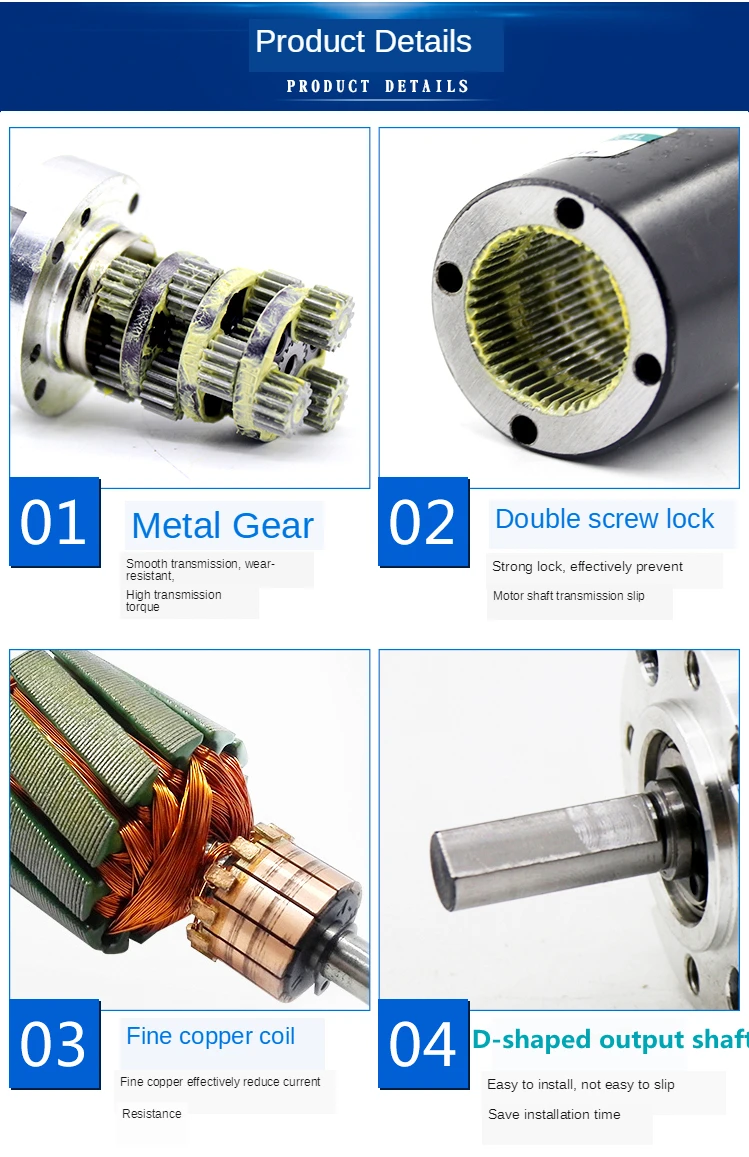 Product Details

PRODUCT DETAILS

01

Metal Gear

Smooth transmission, wear-resistant,

High transmission torque

02

Double screw lock

Strong lock, effectively prevent

Motor shaft transmission slip

03

Fine copper coil

Fine copper effectively reduce current

Resistance

04

D-shaped output shaft

Easy to install, not easy to slip

Save installation time