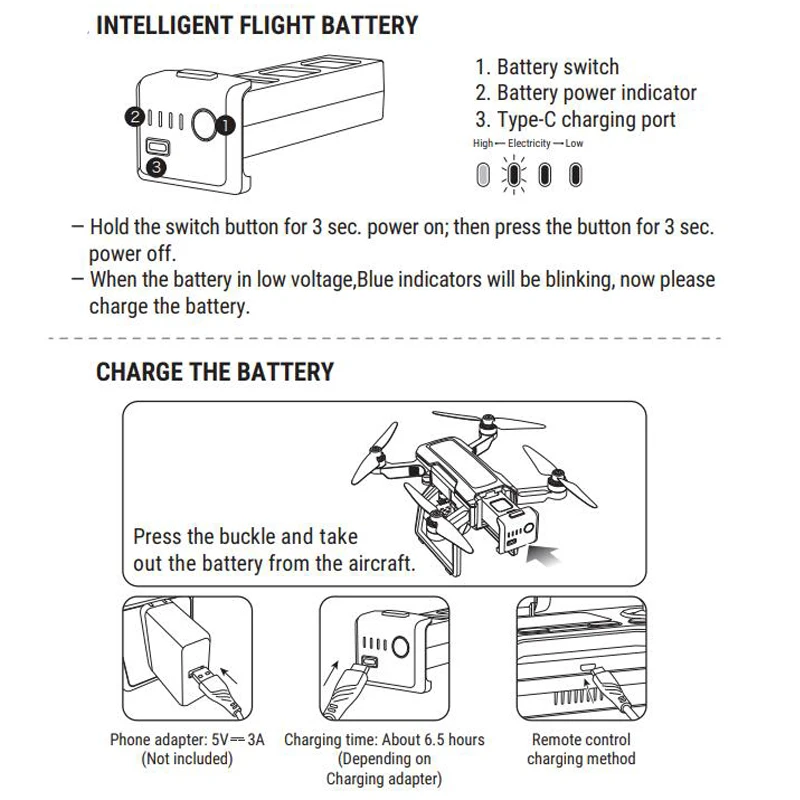 INTELLIGENT FLIGHT BATTERY

2 1 3

1. Battery switch
2. Battery power indicator
3. Type-C charging port

High ← Electricity → Low

– Hold the switch button for 3 sec. power on; then press the button for 3 sec. power off.
– When the battery in low voltage,Blue indicators will be blinking, now please charge the battery.

CHARGE THE BATTERY

Press the buckle and take out the battery from the aircraft.

Phone adapter: 5V ⎓ 3A (Not included)

Charging time: About 6.5 hours (Depending on Charging adapter)

Remote control charging method