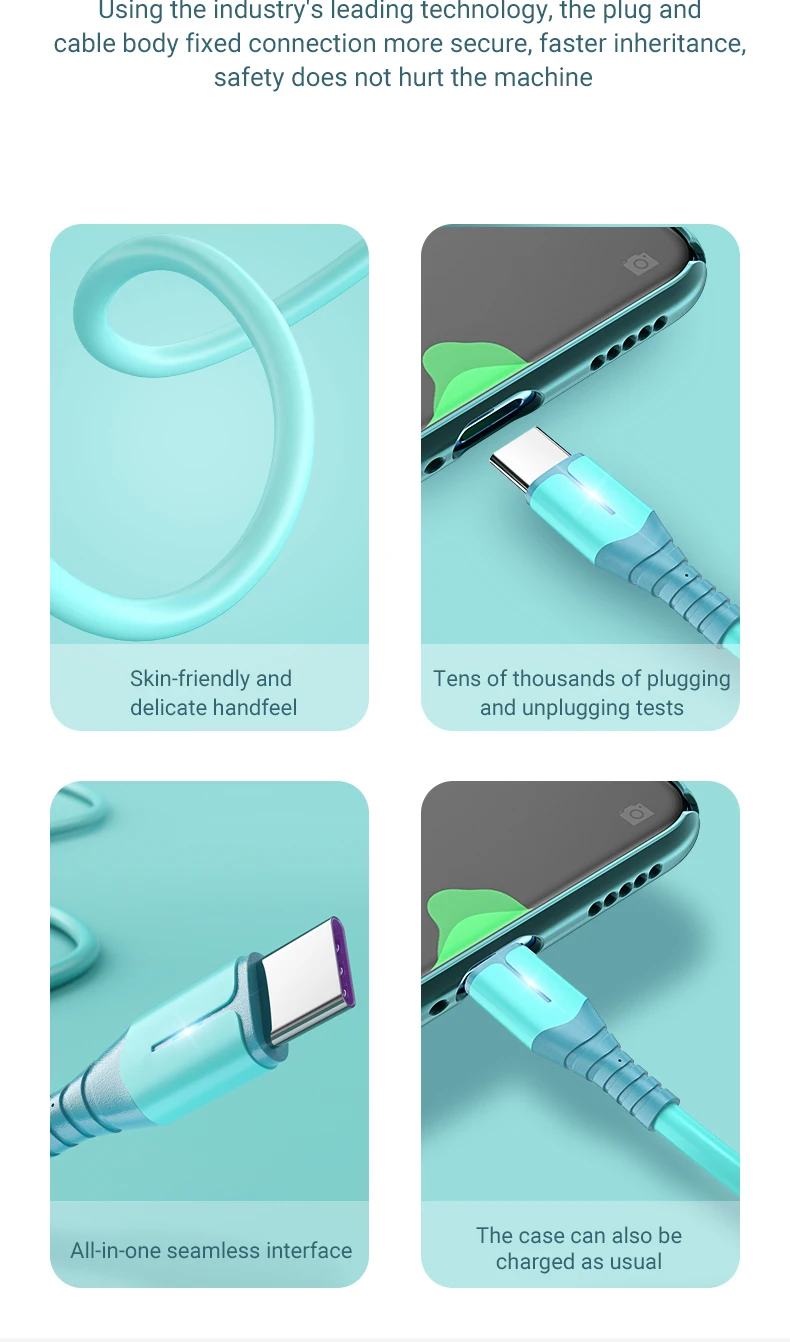 Using the industry's leading technology, the plug and cable body fixed connection more secure, faster inheritance, safety does not hurt the machine

Skin-friendly and delicate handfeel

Tens of thousands of plugging and unplugging tests

All-in-one seamless interface

The case can also be charged as usual