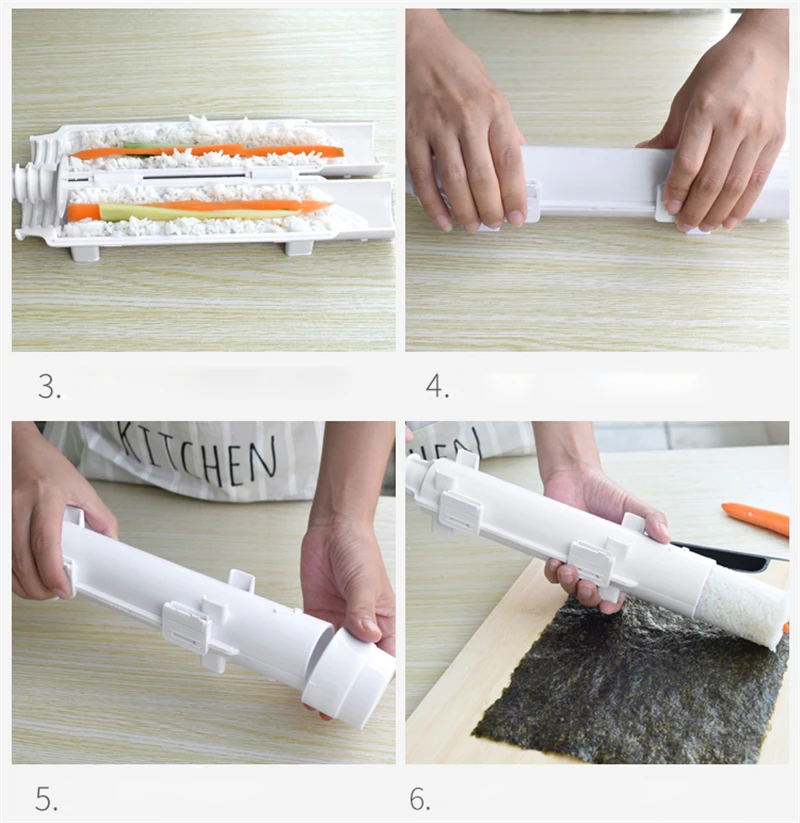 3.

4.

KITCHEN

5.

6.