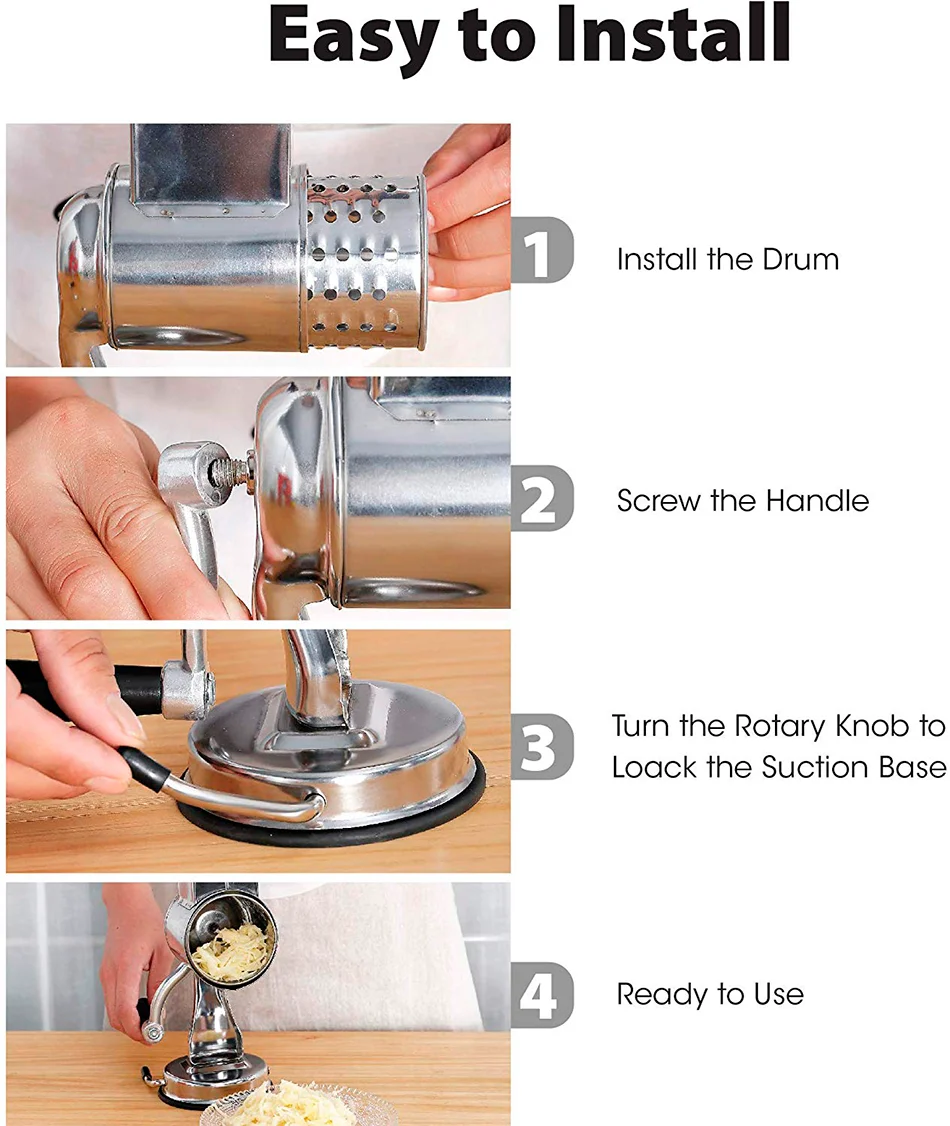 Easy to Install

1 Install the Drum

2 Screw the Handle

3 Turn the Rotary Knob to Loack the Suction Base

4 Ready to Use