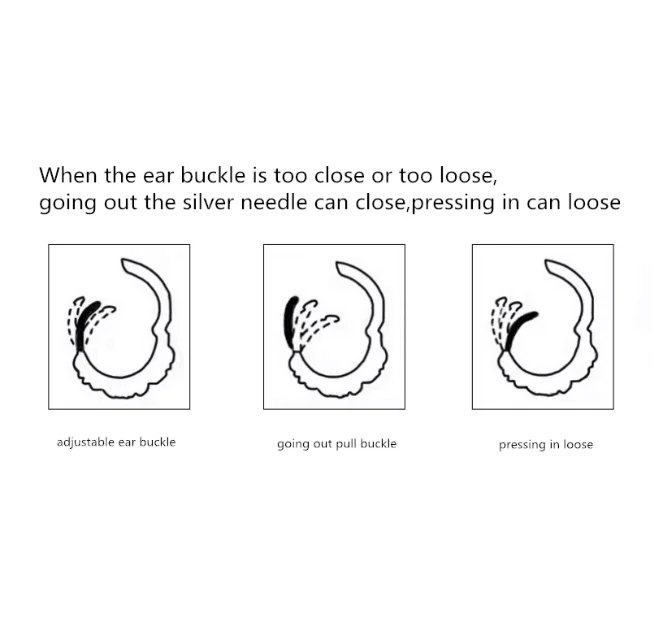 When the ear buckle is too close or too loose,
going out the silver needle can close,pressing in can loose

adjustable ear buckle

going out pull buckle

pressing in loose