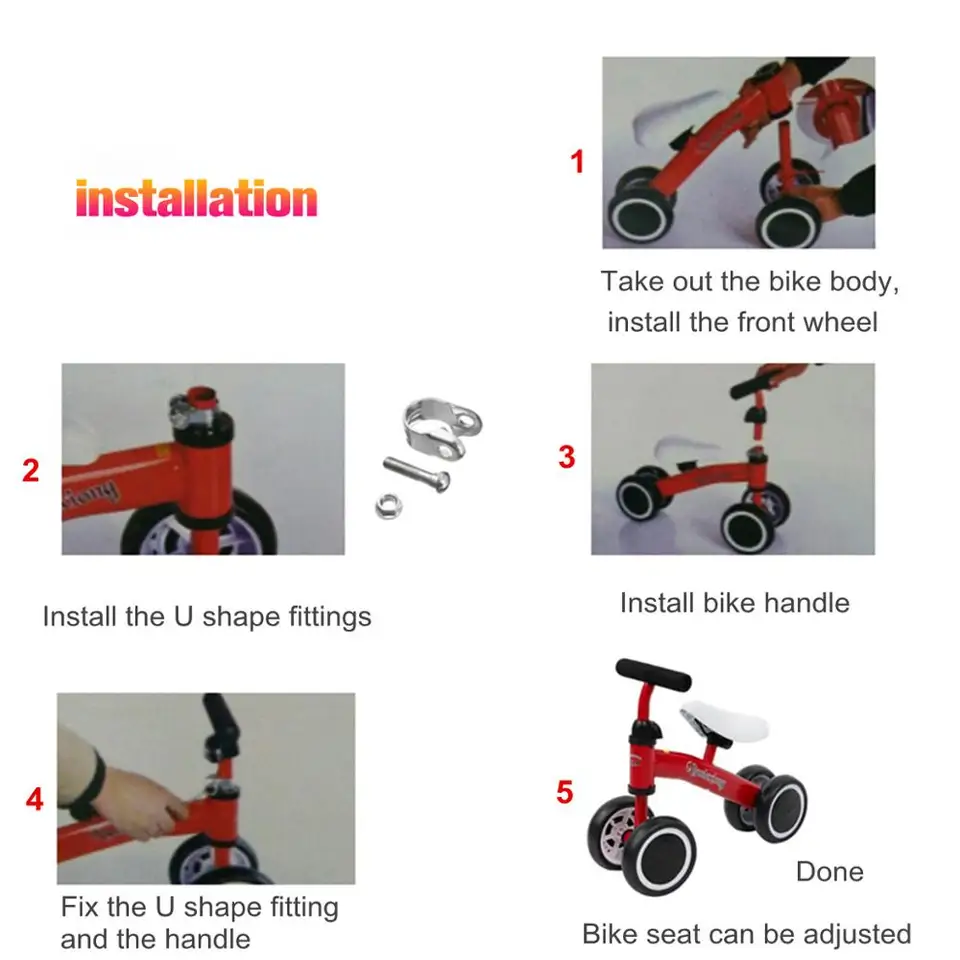 installation

1

Take out the bike body, install the front wheel

2

Install the U shape fittings

3

Install bike handle

4

Fix the U shape fitting and the handle

5

Done

Bike seat can be adjusted