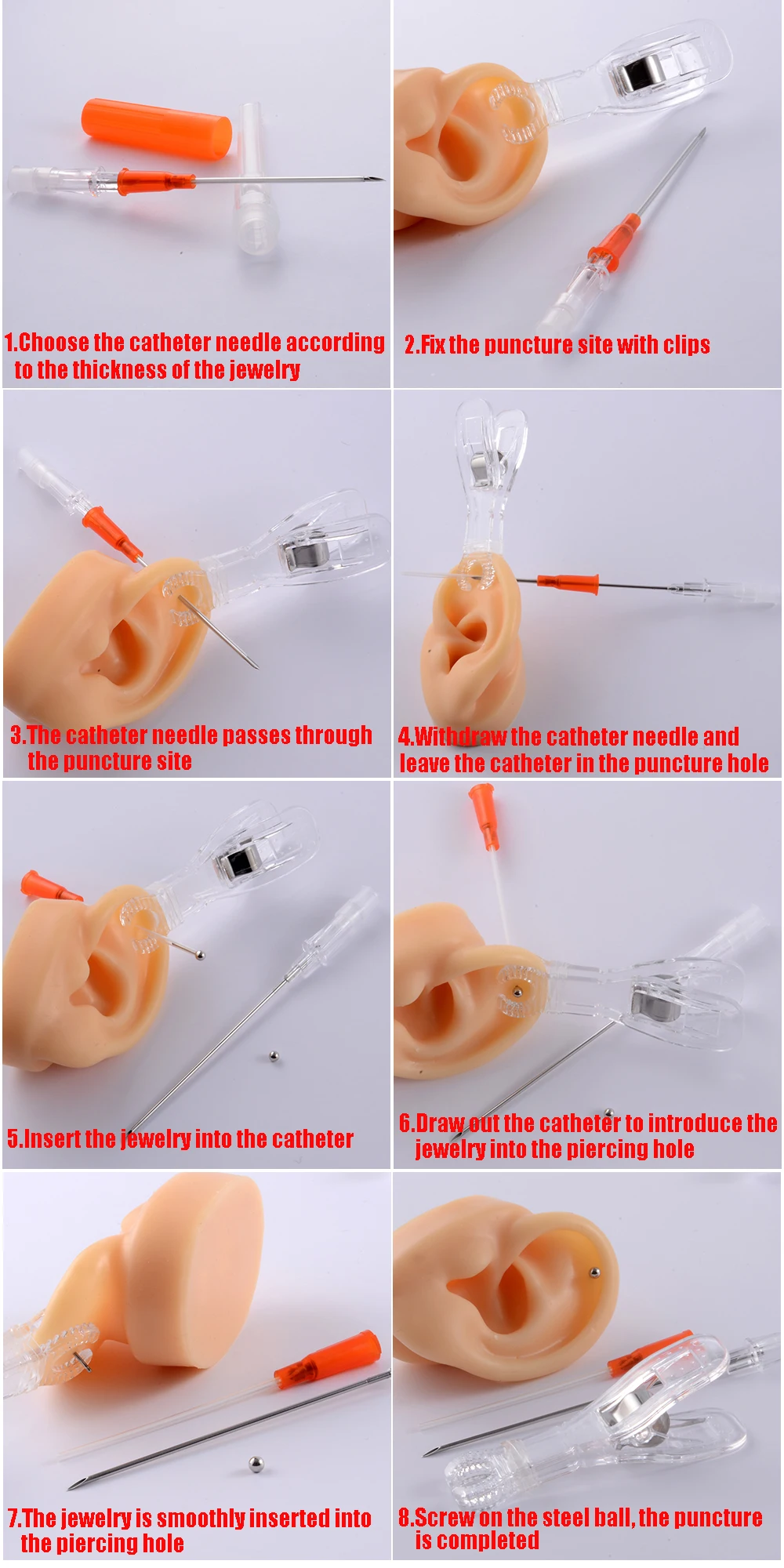 1.Choose the catheter needle according to the thickness of the jewelry

2.Fix the puncture site with clips

3.The catheter needle passes through the puncture site

4.Withdraw the catheter needle and leave the catheter in the puncture hole

5.Insert the jewelry into the catheter

6.Draw out the catheter to introduce the jewelry into the piercing hole

7.The jewelry is smoothly inserted into the piercing hole

8.Screw on the steel ball, the puncture is completed