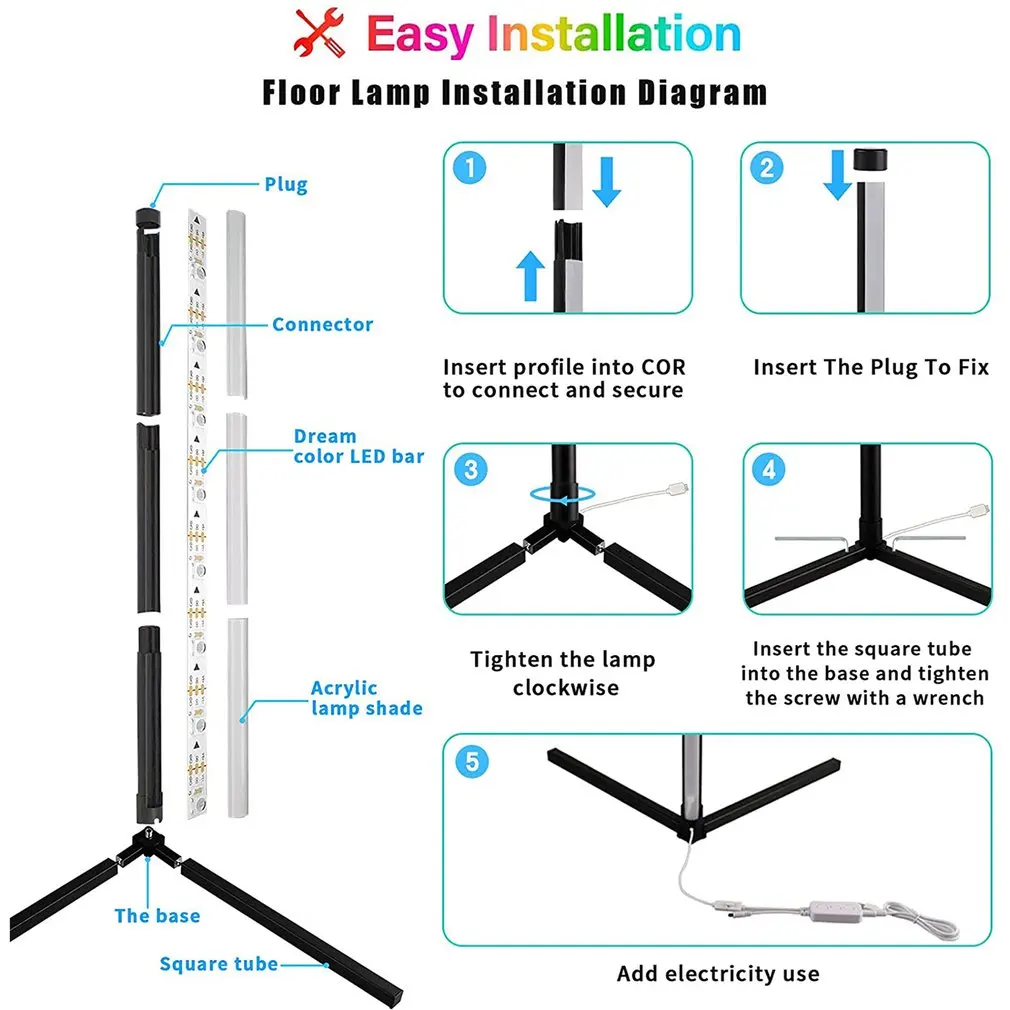 Easy Installation

Floor Lamp Installation Diagram

Plug

Connector

Dream color LED bar

Acrylic lamp shade

The base

Square tube

1

Insert profile into COR to connect and secure

2

Insert The Plug To Fix

3

Tighten the lamp clockwise

4

Insert the square tube into the base and tighten the screw with a wrench

5

Add electricity use